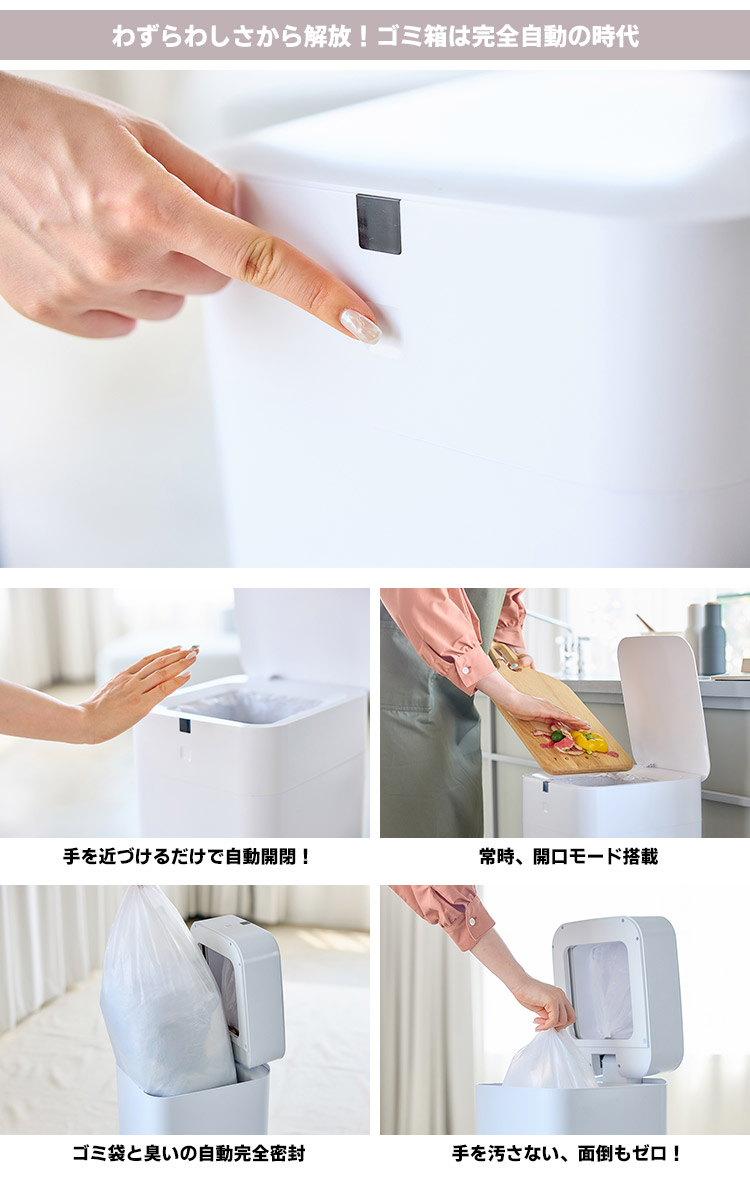 わずらわしさから解放！ゴミ箱は完全自動の時代

手を近づけるだけで自動開閉！

常時、開口モード搭載

ゴミ袋と臭いの自動完全密封

手を汚さない、面倒もゼロ！