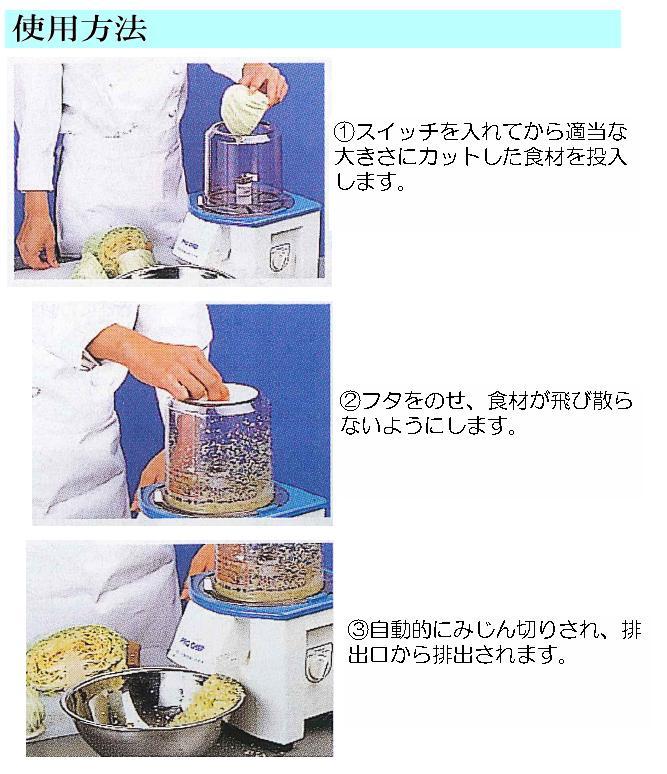 使用方法

①スイッチを入れてから適当な大きさにカットした食材を投入します。

②フタをのせ、食材が飛び散らないようにします。

③自動的にみじん切りされ、排出口から排出されます。