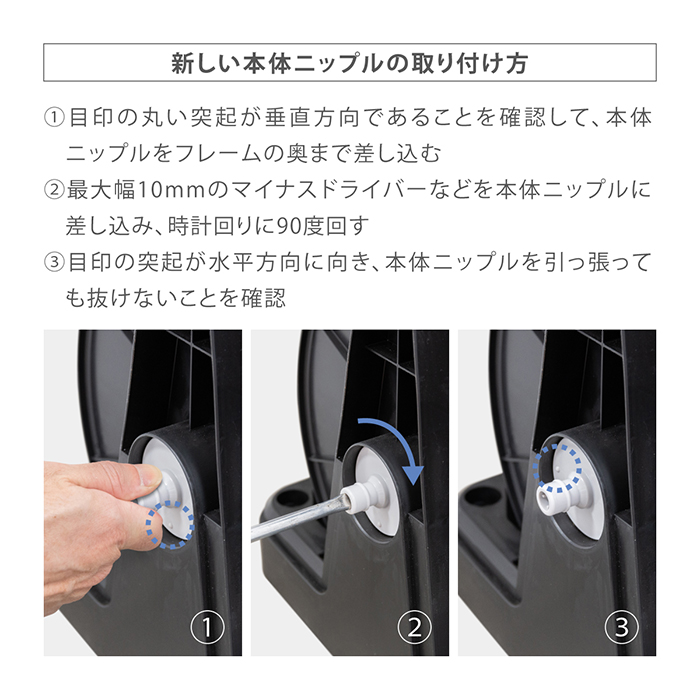 新しい本体ニップルの取り付け方

①目印の丸い突起が垂直方向であることを確認して、本体ニップルをフレームの奥まで差し込む
②最大幅10mmのマイナスドライバーなどを本体ニップルに差し込み、時計回りに90度回す
③目印の突起が水平方向に向き、本体ニップルを引っ張っても抜けないことを確認

①

②

③