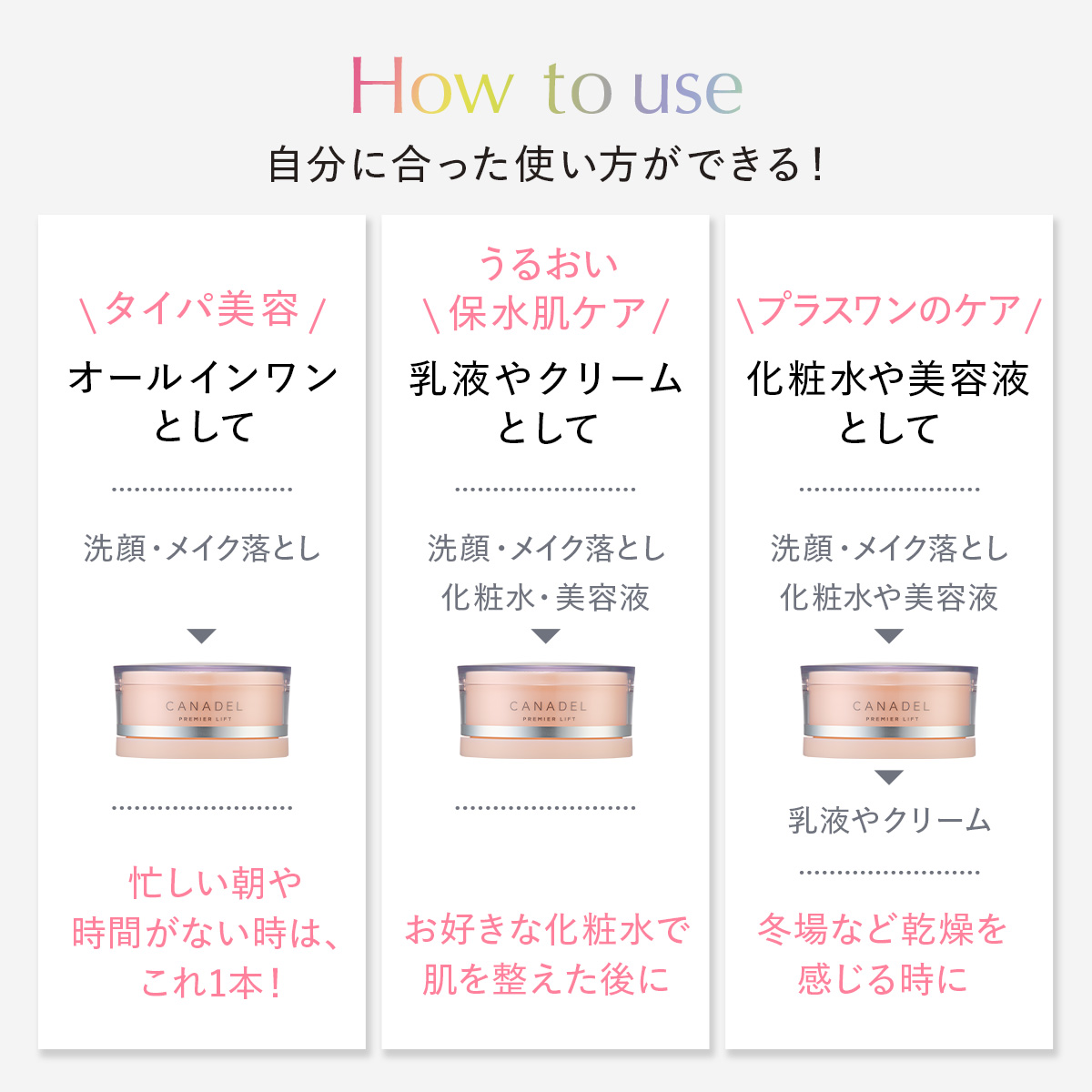 How to use

自分に合った使い方ができる!

\タイパ美容/

オールインワンとして

洗顔・メイク落とし

CANADEL
PREMIER LIFT

忙しい朝や時間がない時は、これ1本!

うるおい
\保水肌ケア/

乳液やクリームとして

洗顔・メイク落とし
化粧水・美容液

CANADEL
PREMIER LIFT

お好きな化粧水で肌を整えた後に

\プラスワンのケア/

化粧水や美容液として

洗顔・メイク落とし
化粧水や美容液

CANADEL
PREMIER LIFT

乳液やクリーム

冬場など乾燥を感じる時に