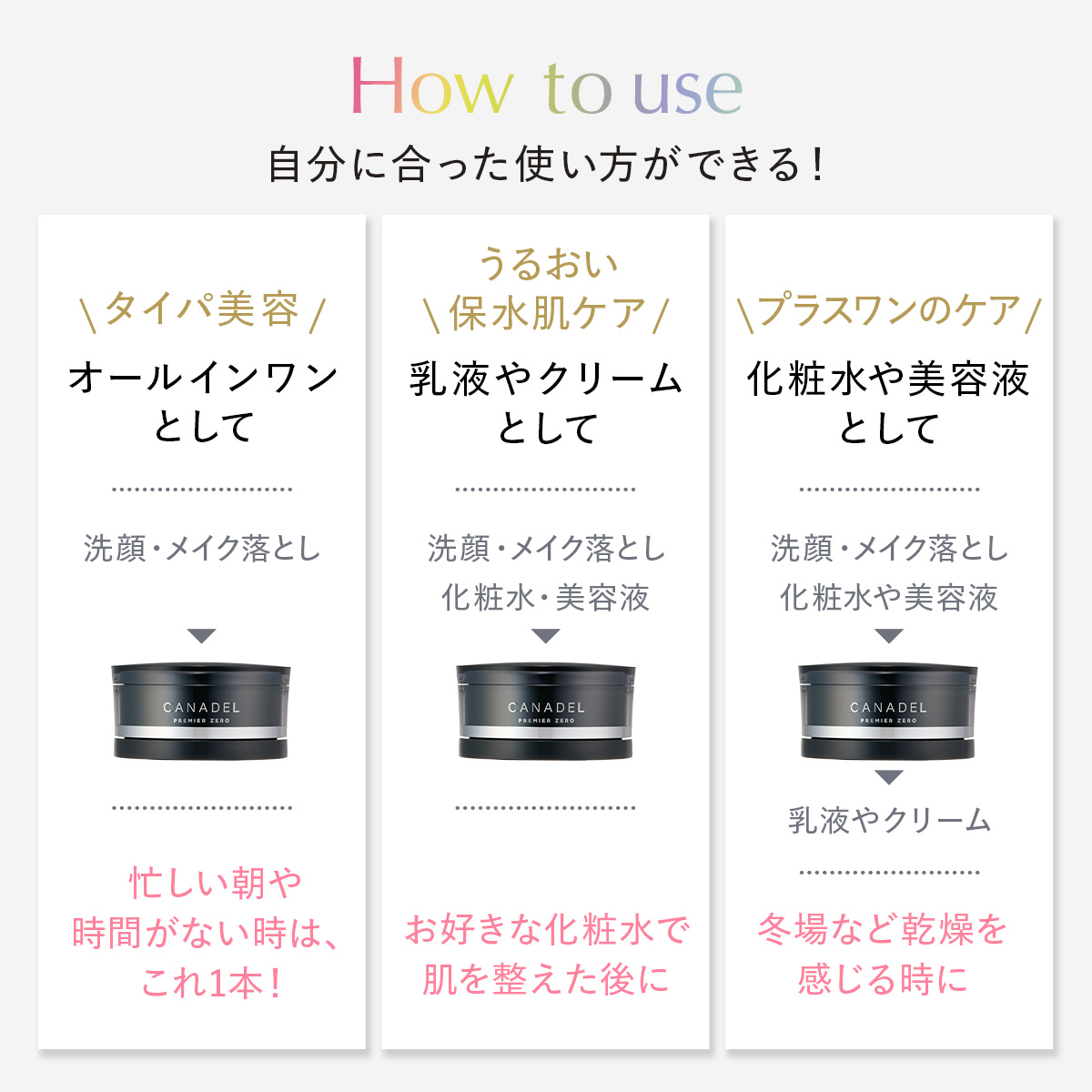 How to use

自分に合った使い方ができる！

＼タイパ美容／

オールインワンとして

洗顔・メイク落とし

CANADEL
PREMIER ZERO

忙しい朝や時間がない時は、これ1本！

うるおい
＼保水肌ケア／

乳液やクリームとして

洗顔・メイク落とし
化粧水・美容液

CANADEL
PREMIER ZERO

お好きな化粧水で肌を整えた後に

＼プラスワンのケア／

化粧水や美容液として

洗顔・メイク落とし
化粧水や美容液

CANADEL
PREMIER ZERO

乳液やクリーム

冬場など乾燥を感じる時に