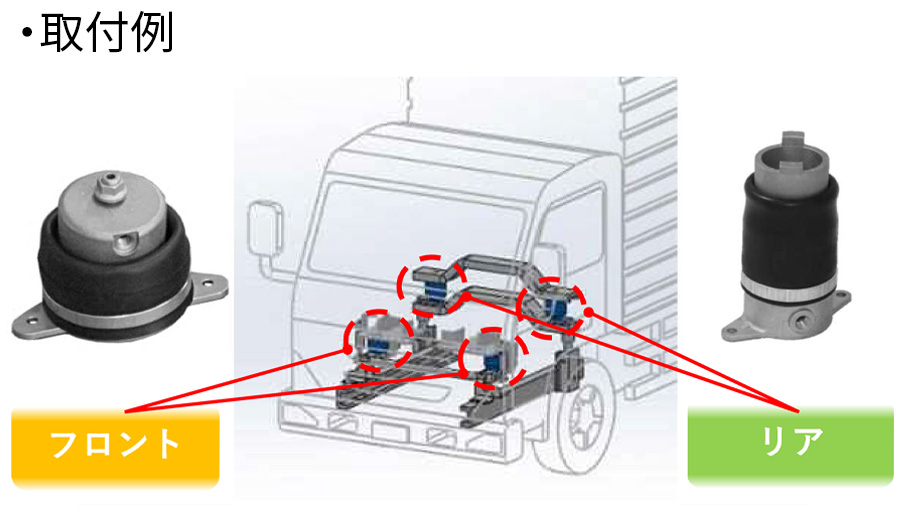 ・取付例

フロント

リア