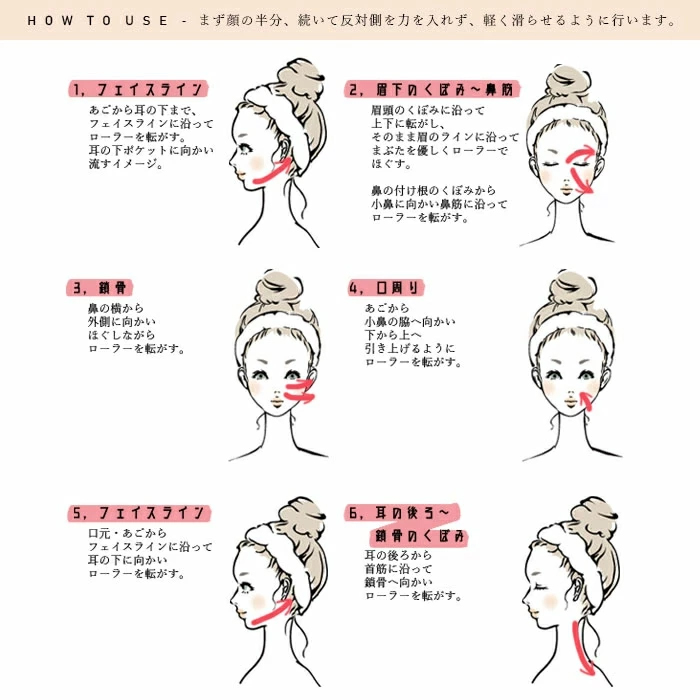 HOW TO USE - まず顔の半分、続いて反対側を力を入れず、軽く滑らせるように行います。

1, フェイスライン

あごから耳の下まで、フェイスラインに沿ってローラーを転がす。耳の下ポケットに向かい流すイメージ。

2, 眉下のくぼみ～鼻筋

眉頭のくぼみに沿って上下に転がし、そのまま眉のラインに沿ってまぶたを優しくローラーでほぐす。

鼻の付け根のくぼみから小鼻に向かい鼻筋に沿ってローラーを転がす。

3, 鎖骨

鼻の横から外側に向かいほぐしながらローラーを転がす。

4, 口周り

あごから小鼻の脇へ向かい下から上へ引き上げるようにローラーを転がす。

5, フェイスライン

口元・あごからフェイスラインに沿って耳の下に向かいローラーを転がす。

6, 耳の後ろ～鎖骨のくぼみ

耳の後ろから首筋に沿って鎖骨へ向かいローラーを転がす。