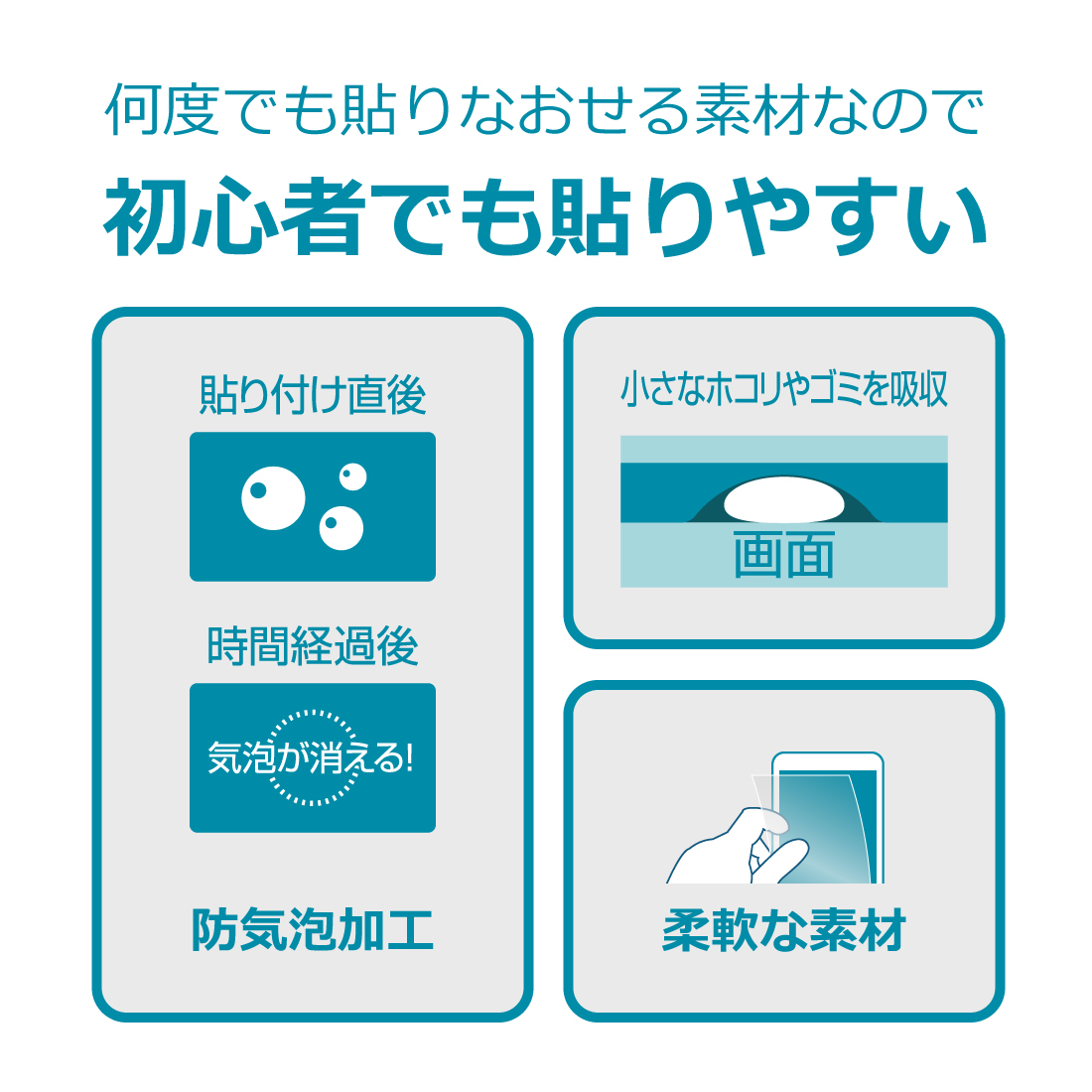 何度でも貼りなおせる素材なので
初心者でも貼りやすい

貼り付け直後

時間経過後

気泡が消える!

防気泡加工

小さなホコリやゴミを吸収

画面

柔軟な素材