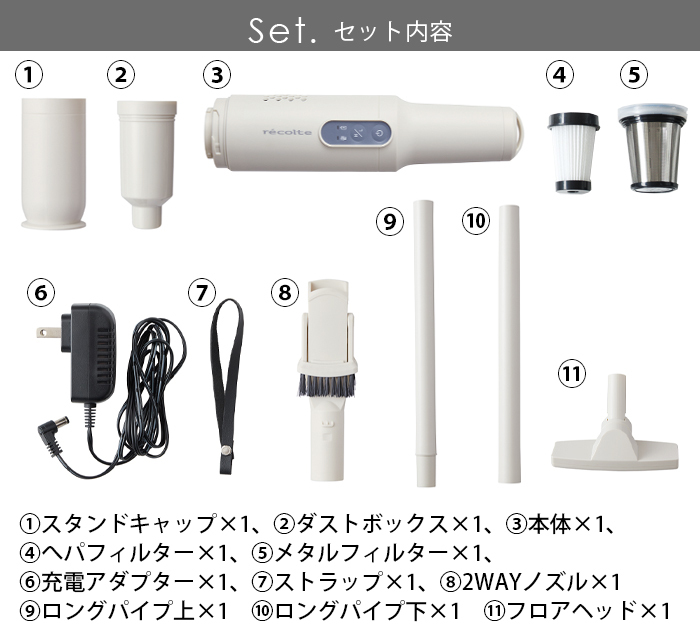 Set. セット内容

①

②

③

récolte

④

⑤

⑨

⑩

⑥

⑦

⑧

⑪

①スタンドキャップ×1、②ダストボックス×1、③本体×1、
④ヘパフィルター×1、⑤メタルフィルター×1、
⑥充電アダプター×1、⑦ストラップ×1、⑧2WAYノズル×1
⑨ロングパイプ上×1 ⑩ロングパイプ下×1 ⑪フロアヘッド×1