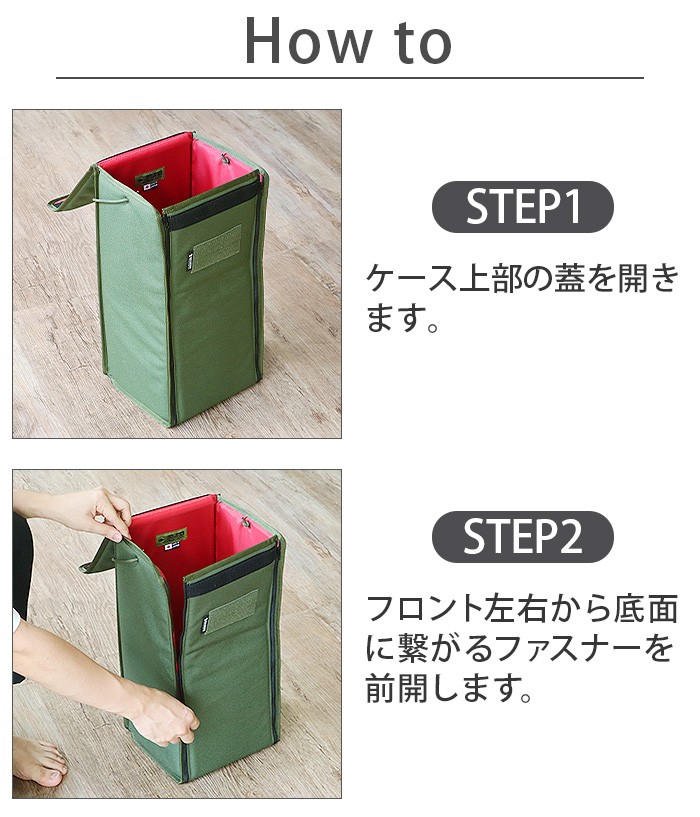 How to

STEP1

ケース上部の蓋を開きます。

STEP2

フロント左右から底面に繋がるファスナーを前開します。