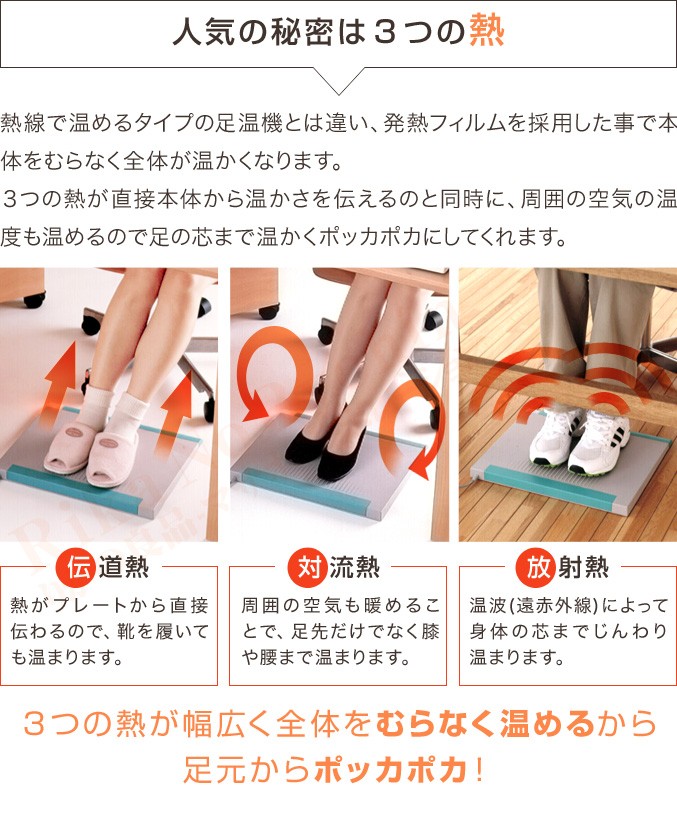 人気の秘密は３つの熱

熱線で温めるタイプの足温機とは違い、発熱フィルムを採用した事で本体をむらなく全体が温かくなります。
３つの熱が直接本体から温かさを伝えるのと同時に、周囲の空気の温度も温めるので足の芯まで温かくポッカポカにしてくれます。

伝道熱
熱がプレートから直接伝わるので、靴を履いても温まります。

対流熱
周囲の空気も暖めることで、足先だけでなく膝や腰まで温まります。

放射熱
温波(遠赤外線)によって身体の芯までじんわり温まります。

３つの熱が幅広く全体をむらなく温めるから足元からポッカポカ！