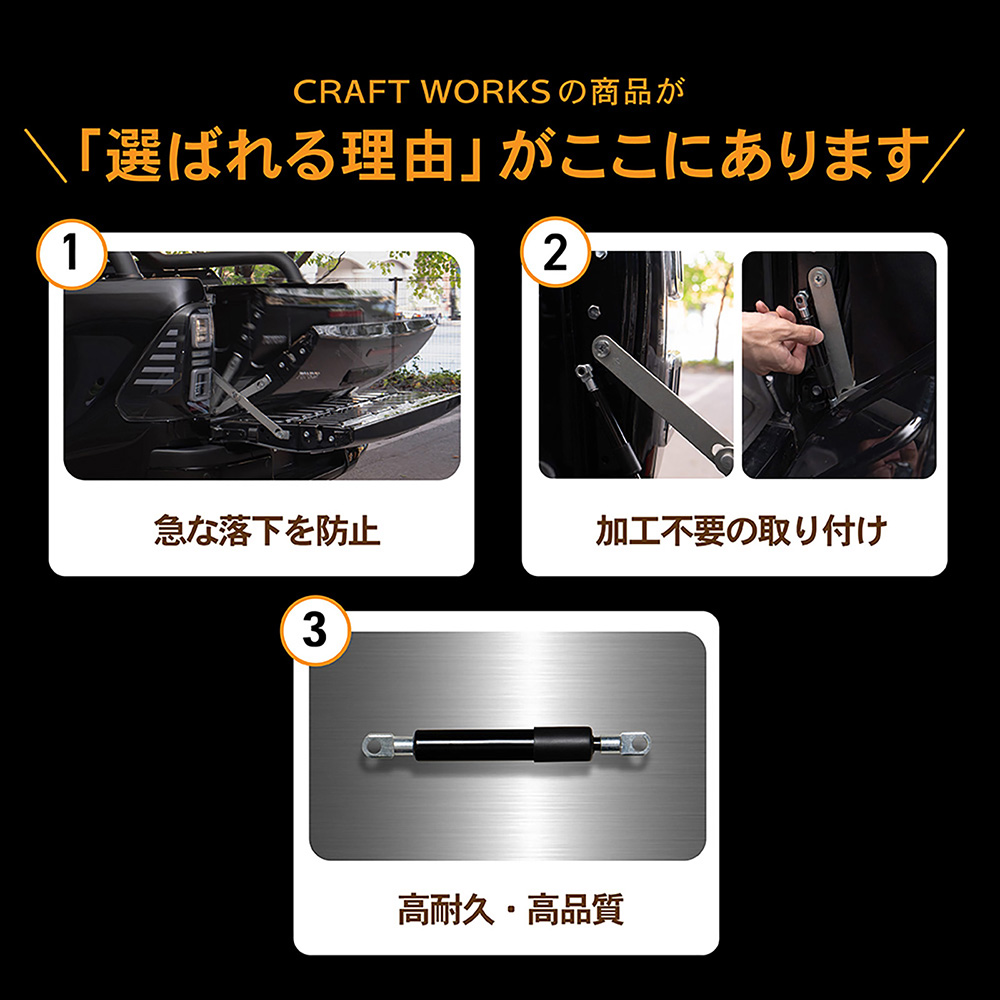 CRAFT WORKSの商品が
＼「選ばれる理由」がここにあります／

1
急な落下を防止

2
加工不要の取り付け

3
高耐久・高品質