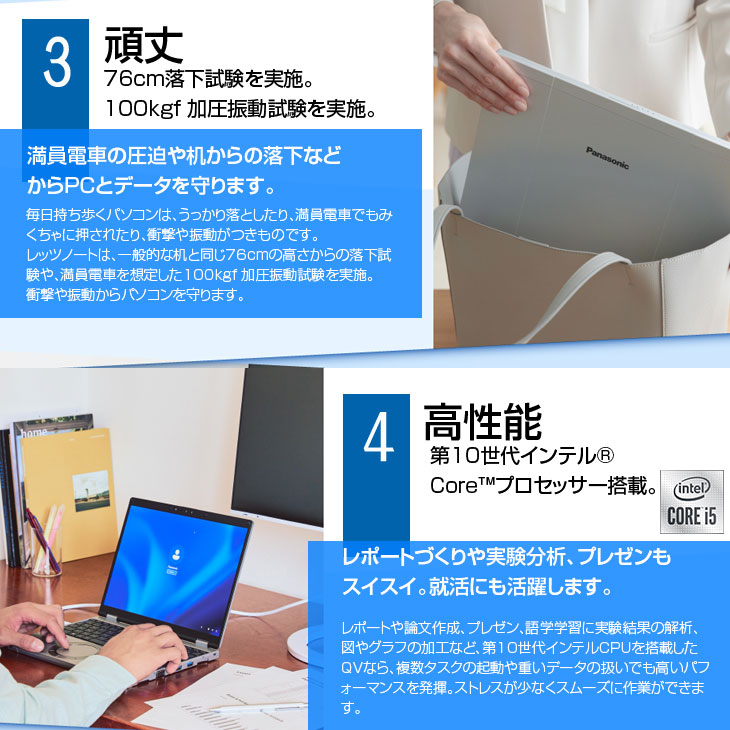 3

頑丈
76cm落下試験を実施。
100kgf 加圧振動試験を実施。

満員電車の圧迫や机からの落下などからPCとデータを守ります。

毎日持ち歩くパソコンは、うっかり落としたり、満員電車でもみくちゃに押されたり、衝撃や振動がつきものです。
レッツノートは、一般的な机と同じ76cmの高さからの落下試験や、満員電車を想定した100kgf 加圧振動試験を実施。
衝撃や振動からパソコンを守ります。

Panasonic

home

4

高性能
第10世代インテル®
Core™プロセッサー搭載。

intel
CORE i5

レポートづくりや実験分析、プレゼンもスイスイ。就活にも活躍します。

レポートや論文作成、プレゼン、語学学習に実験結果の解析、図やグラフの加工など、第10世代インテルCPUを搭載したQVなら、複数タスクの起動や重いデータの扱いでも高いパフォーマンスを発揮。ストレスが少なくスムーズに作業ができます。