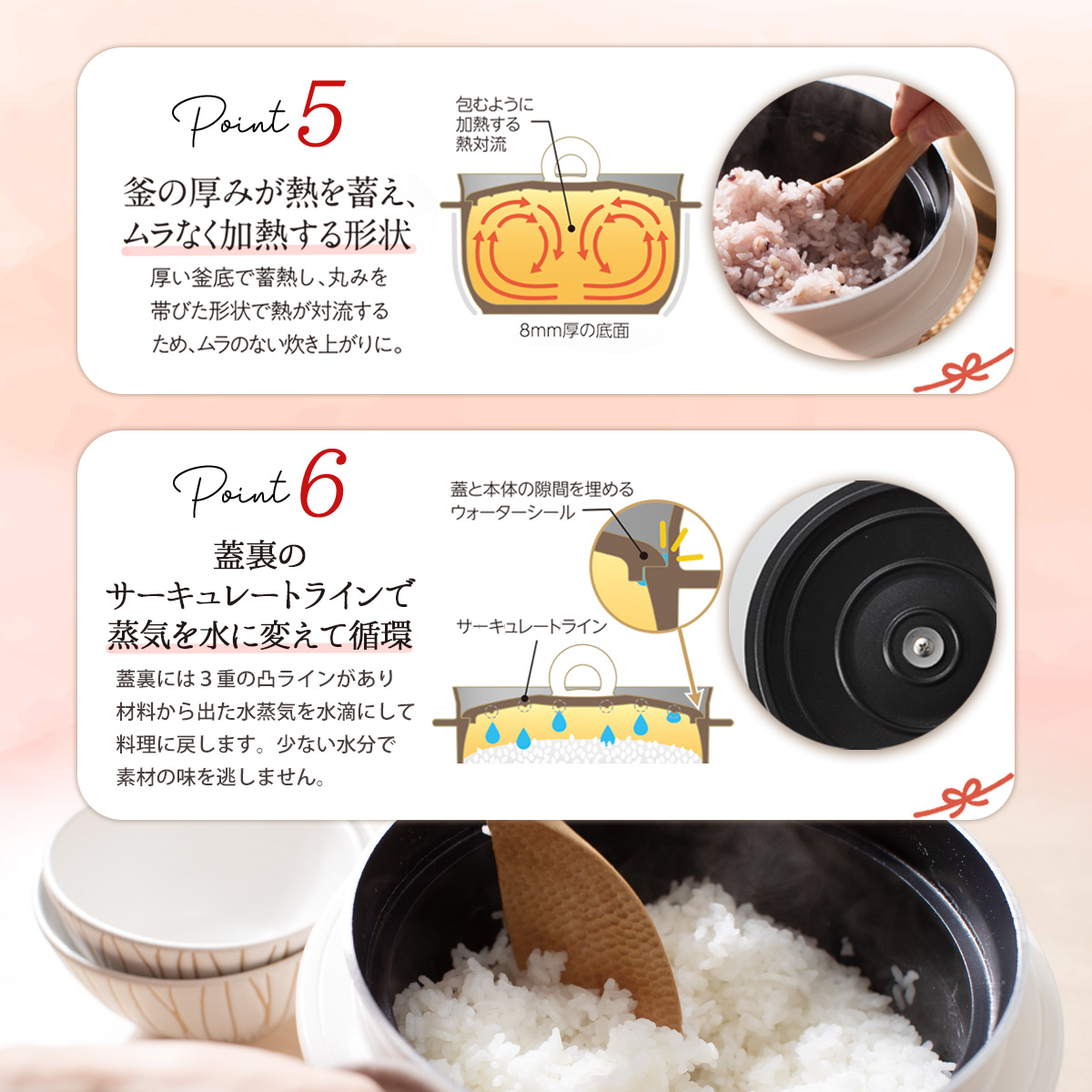 Point 5

釜の厚みが熱を蓄え、ムラなく加熱する形状

厚い釜底で蓄熱し、丸みを帯びた形状で熱が対流するため、ムラのない炊き上がりに。

包むように加熱する熱対流

8mm厚の底面

Point 6

蓋裏のサーキュレートラインで蒸気を水に変えて循環

蓋裏には３重の凸ラインがあり材料から出た水蒸気を水滴にして料理に戻します。少ない水分で素材の味を逃しません。

蓋と本体の隙間を埋めるウォーターシール

サーキュレートライン