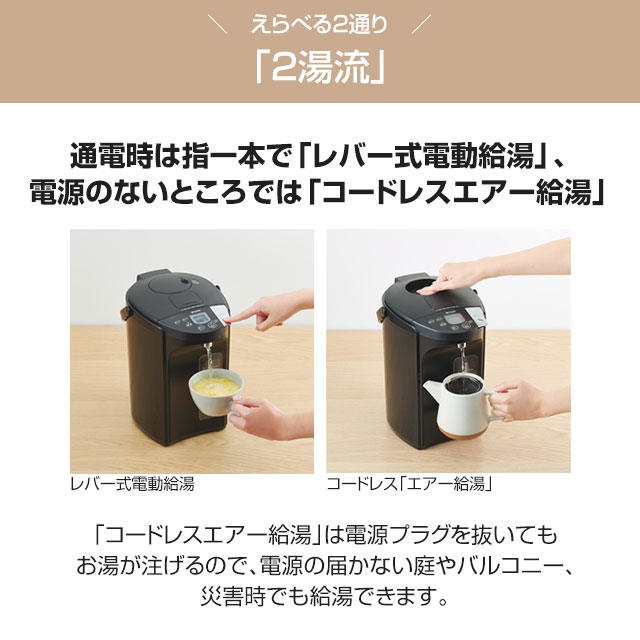 えらべる2通り
「2湯流」

通電時は指一本で「レバー式電動給湯」、電源のないところでは「コードレスエアー給湯」

レバー式電動給湯

コードレス「エアー給湯」

「コードレスエアー給湯」は電源プラグを抜いてもお湯が注げるので、電源の届かない庭やバルコニー、災害時でも給湯できます。