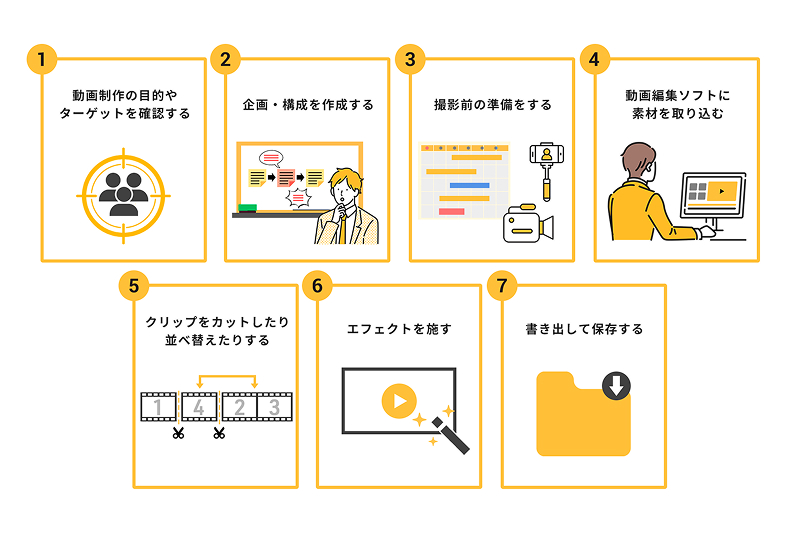 1
動画制作の目的やターゲットを確認する

2
企画・構成を作成する

3
撮影前の準備をする

4
動画編集ソフトに素材を取り込む

5
クリップをカットしたり並べ替えたりする

1 4 2 3

6
エフェクトを施す

7
書き出して保存する