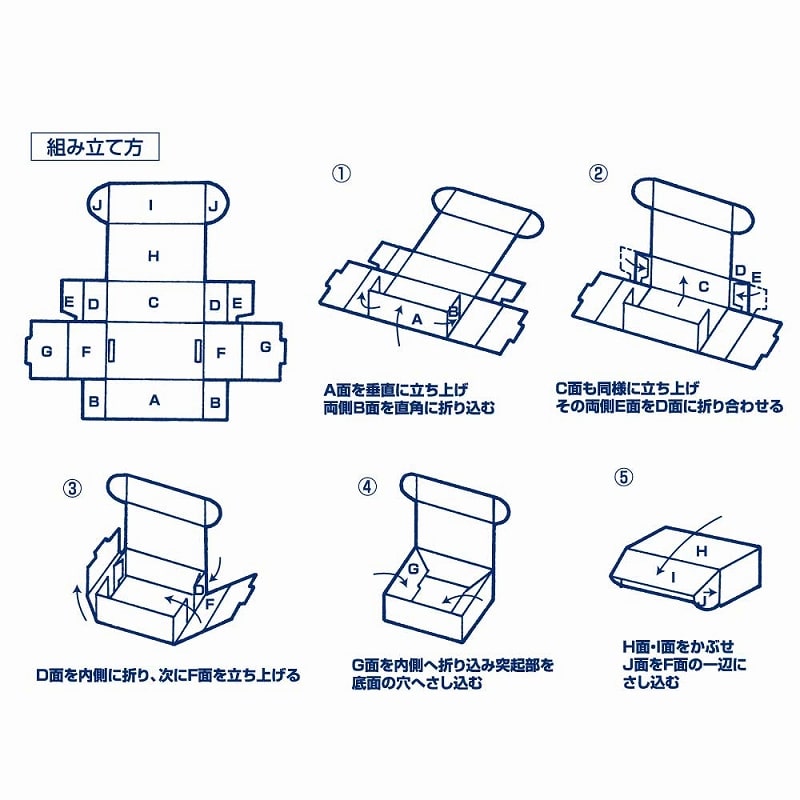 組み立て方

J I J
H
E D C D E
G F F G
B A B

①
A B
A面を垂直に立ち上げ
両側B面を直角に折り込む

②
C D E
C面も同様に立ち上げ
その両側E面をD面に折り合わせる

③
D F
D面を内側に折り、次にF面を立ち上げる

④
G
G面を内側へ折り込み突起部を
底面の穴へさし込む

⑤
H I J
H面・I面をかぶせ
J面をF面の一辺に
さし込む