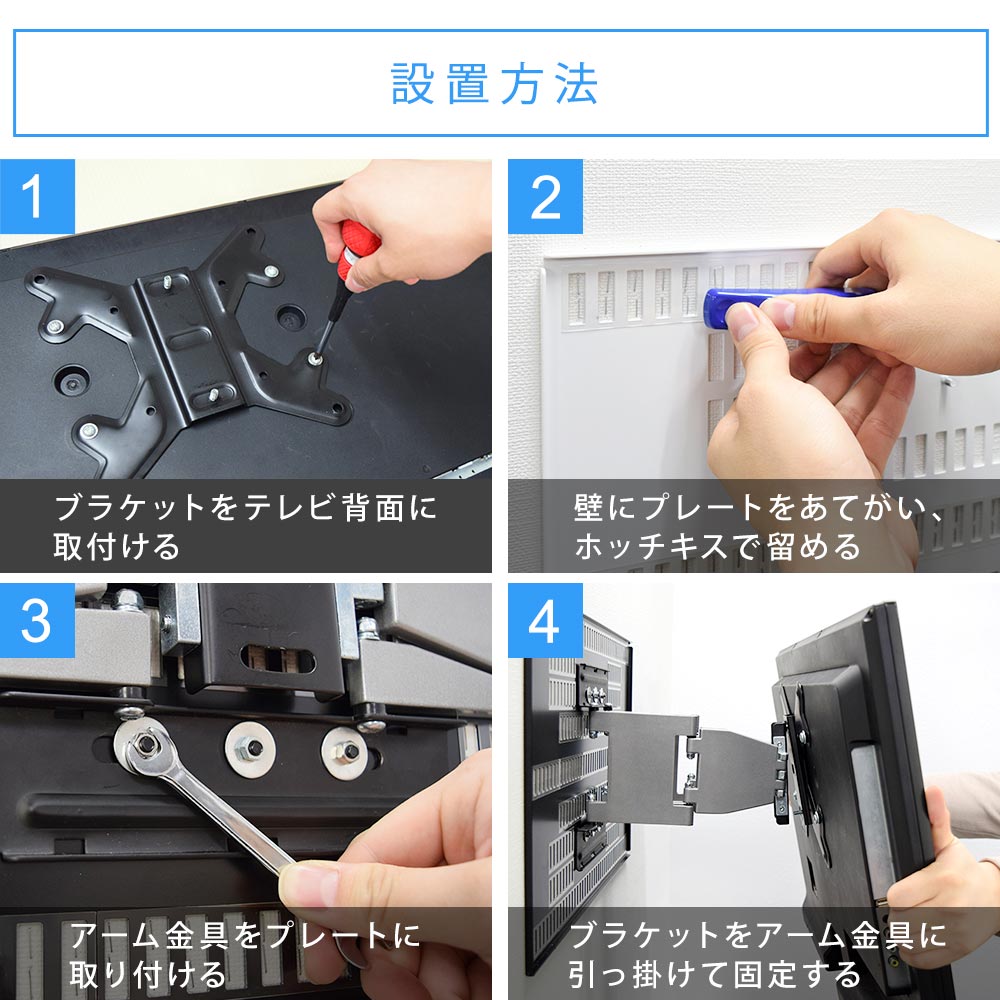 設置方法

1
ブラケットをテレビ背面に取付ける

2
壁にプレートをあてがい、ホッチキスで留める

3
アーム金具をプレートに取り付ける

4
ブラケットをアーム金具に引っ掛けて固定する