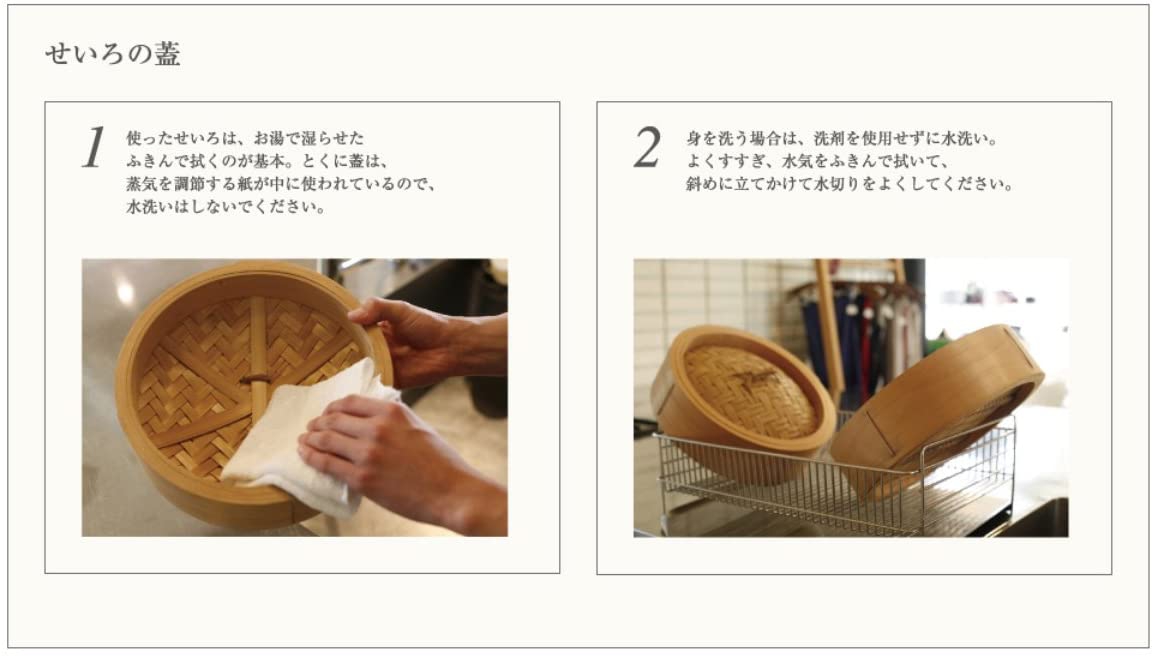 せいろの蓋

1 使ったせいろは、お湯で湿らせたふきんで拭くのが基本。とくに蓋は、蒸気を調節する紙が中に使われているので、水洗いはしないでください。

2 身を洗う場合は、洗剤を使用せずに水洗い。よくすすぎ、水気をふきんで拭いて、斜めに立てかけて水切りをよくしてください。