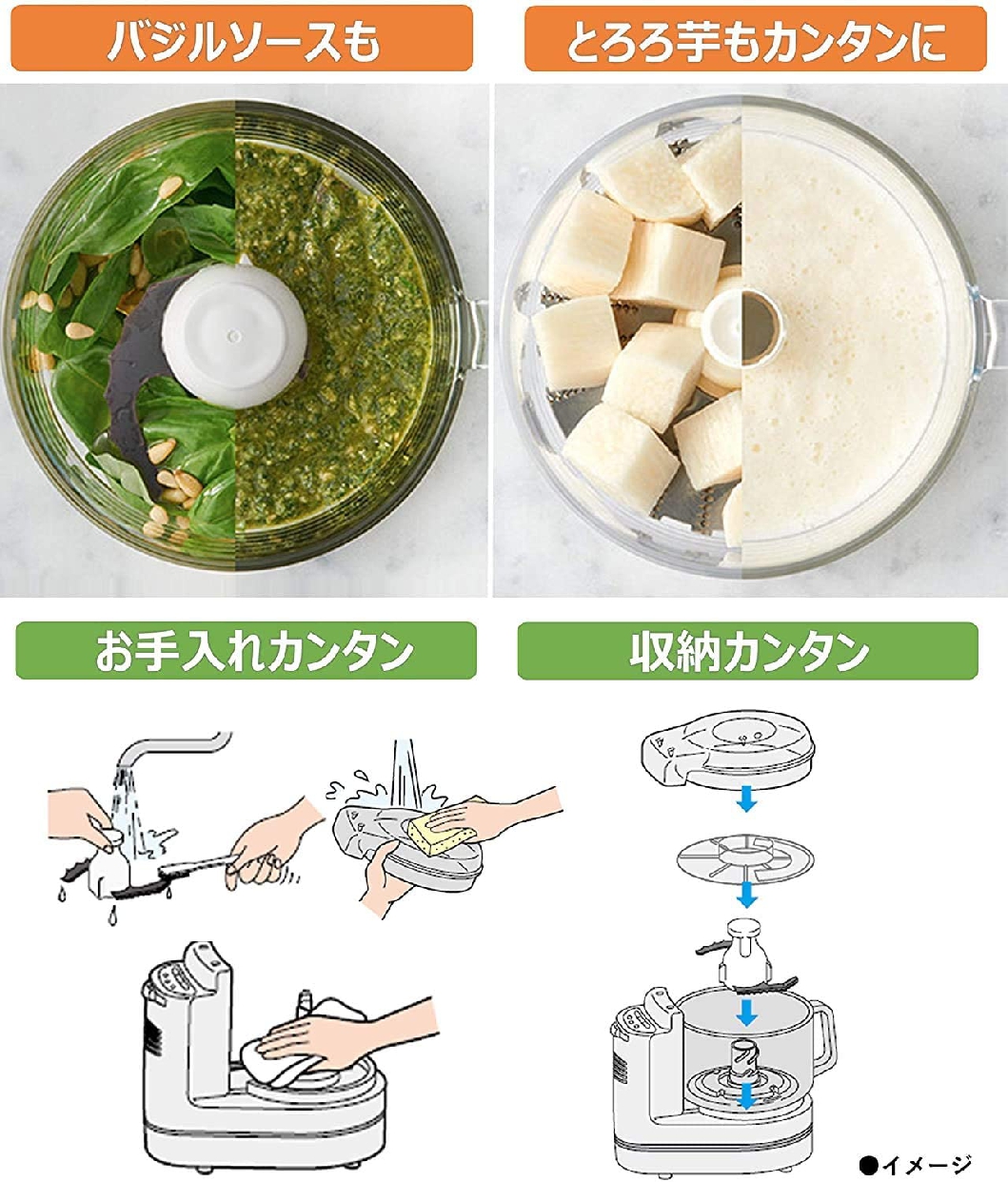 バジルソースも

とろろ芋もカンタンに

お手入れカンタン

収納カンタン

●イメージ