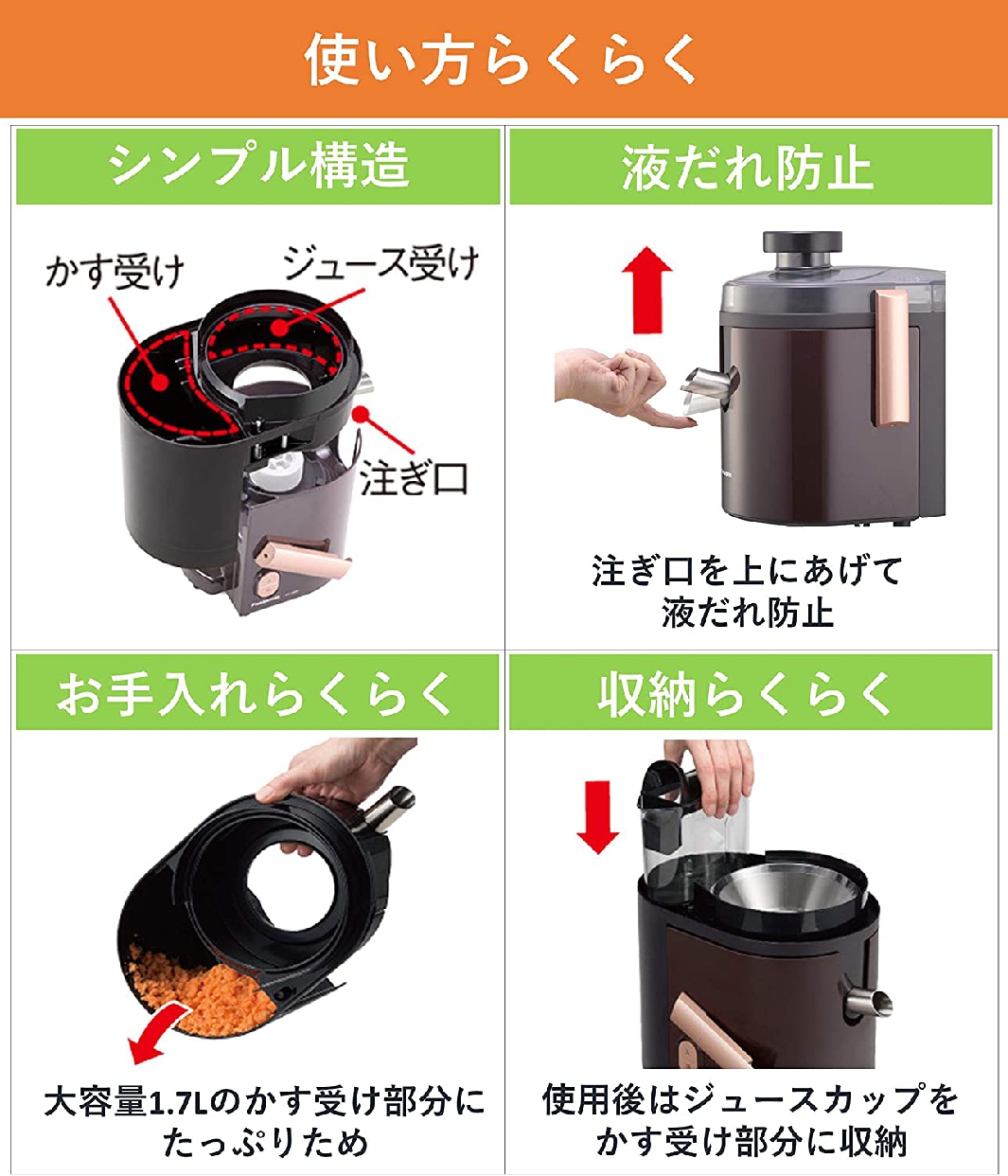 使い方らくらく

シンプル構造

かす受け
ジュース受け
注ぎ口

液だれ防止

注ぎ口を上にあげて
液だれ防止

お手入れらくらく

大容量1.7Lのかす受け部分に
たっぷりため

収納らくらく

使用後はジュースカップを
かす受け部分に収納