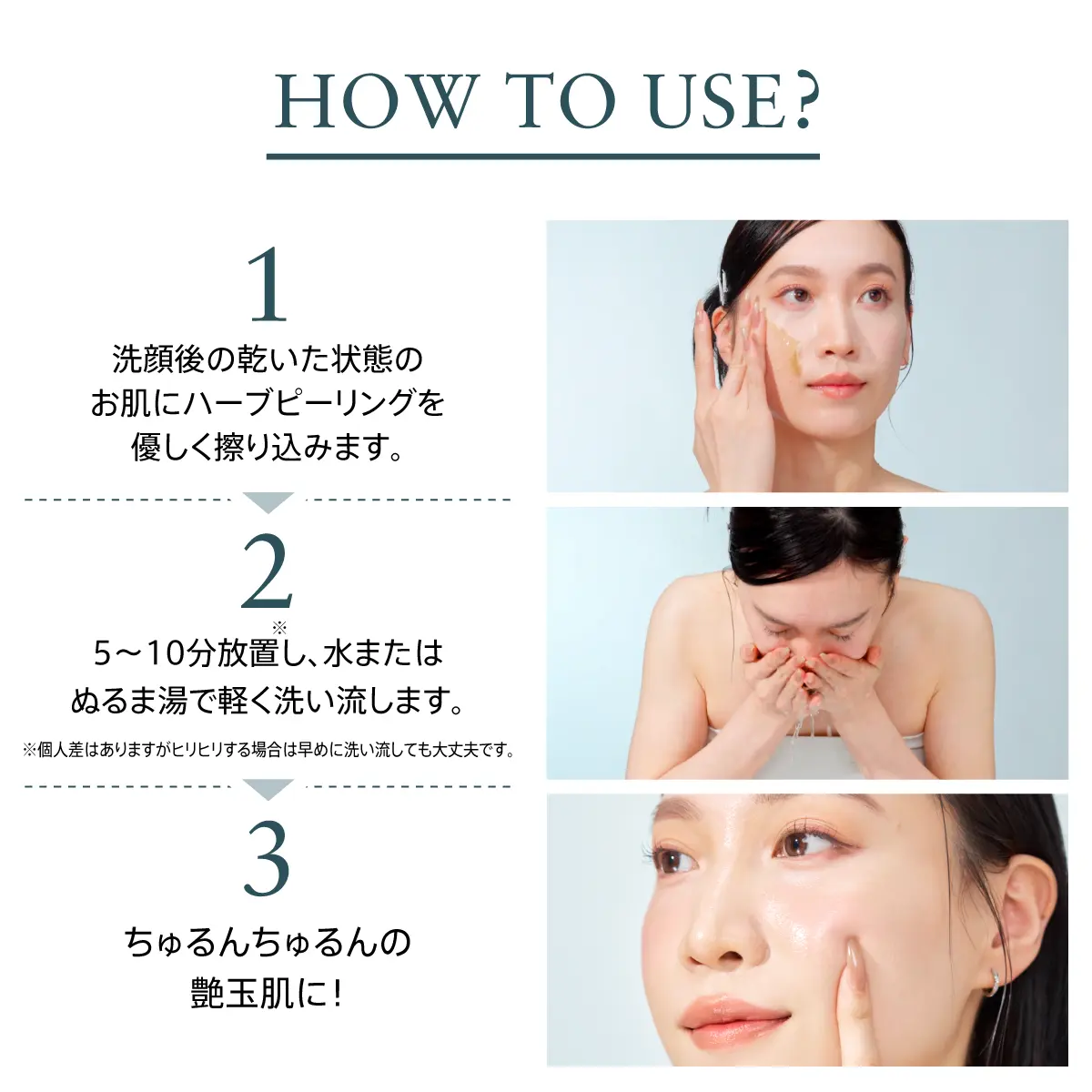 HOW TO USE?

1
洗顔後の乾いた状態のお肌にハーブピーリングを優しく擦り込みます。

2
5〜10分放置※し、水またはぬるま湯で軽く洗い流します。

※個人差はありますがヒリヒリする場合は早めに洗い流しても大丈夫です。

3
ちゅるんちゅるんの艶玉肌に！