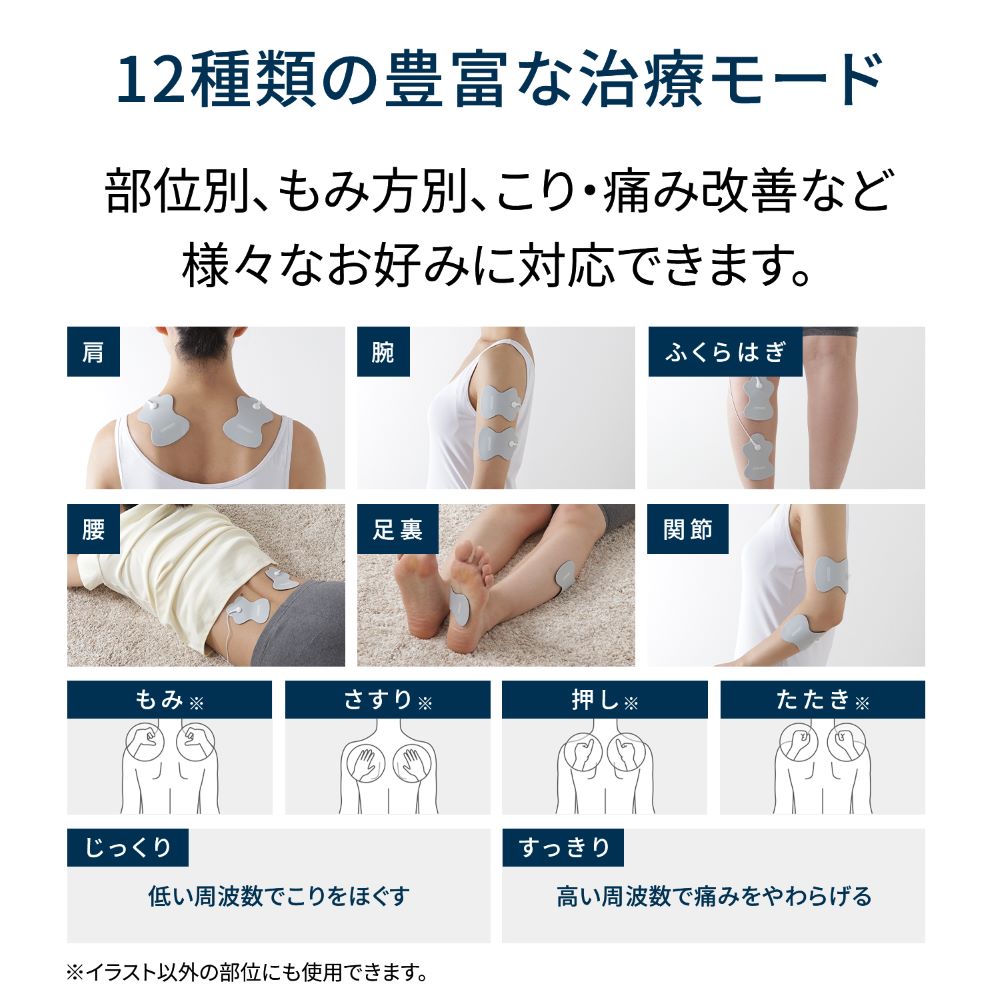 12種類の豊富な治療モード

部位別、もみ方別、こり・痛み改善など様々なお好みに対応できます。

肩

腕

ふくらはぎ

腰

足裏

関節

もみ※

さすり※

押し※

たたき※

じっくり

低い周波数でこりをほぐす

すっきり

高い周波数で痛みをやわらげる

※イラスト以外の部位にも使用できます。