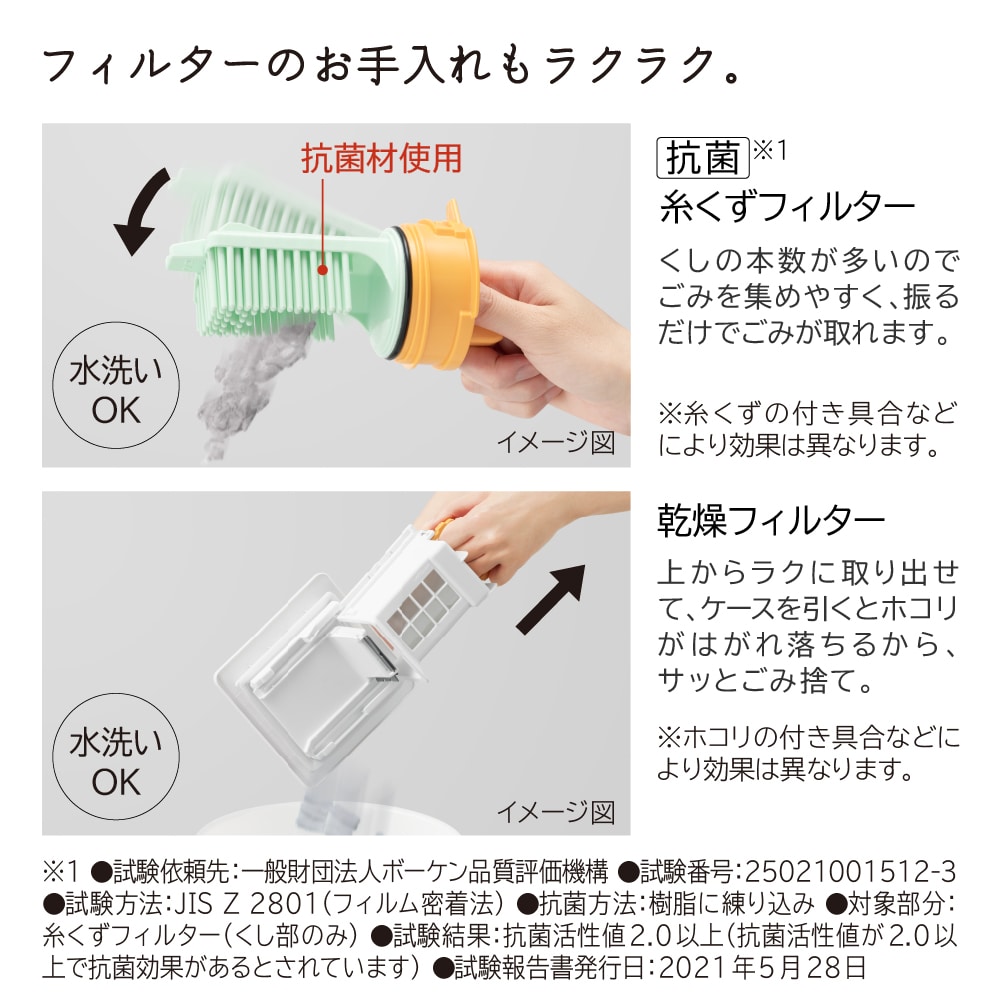 フィルターのお手入れもラクラク。

抗菌材使用

水洗い OK

イメージ図

抗菌※1
糸くずフィルター

くしの本数が多いのでごみを集めやすく、振るだけでごみが取れます。

※糸くずの付き具合などにより効果は異なります。

水洗い OK

イメージ図

乾燥フィルター

上からラクに取り出せて、ケースを引くとホコリがはがれ落ちるから、サッとごみ捨て。

※ホコリの付き具合などにより効果は異なります。

※1 ●試験依頼先:一般財団法人ボーケン品質評価機構 ●試験番号:25021001512-3 ●試験方法:JIS Z 2801(フィルム密着法) ●抗菌方法:樹脂に練り込み ●対象部分:糸くずフィルター(くし部のみ) ●試験結果:抗菌活性値2.0以上(抗菌活性値が2.0以上で抗菌効果があるとされています) ●試験報告書発行日:2021年5月28日