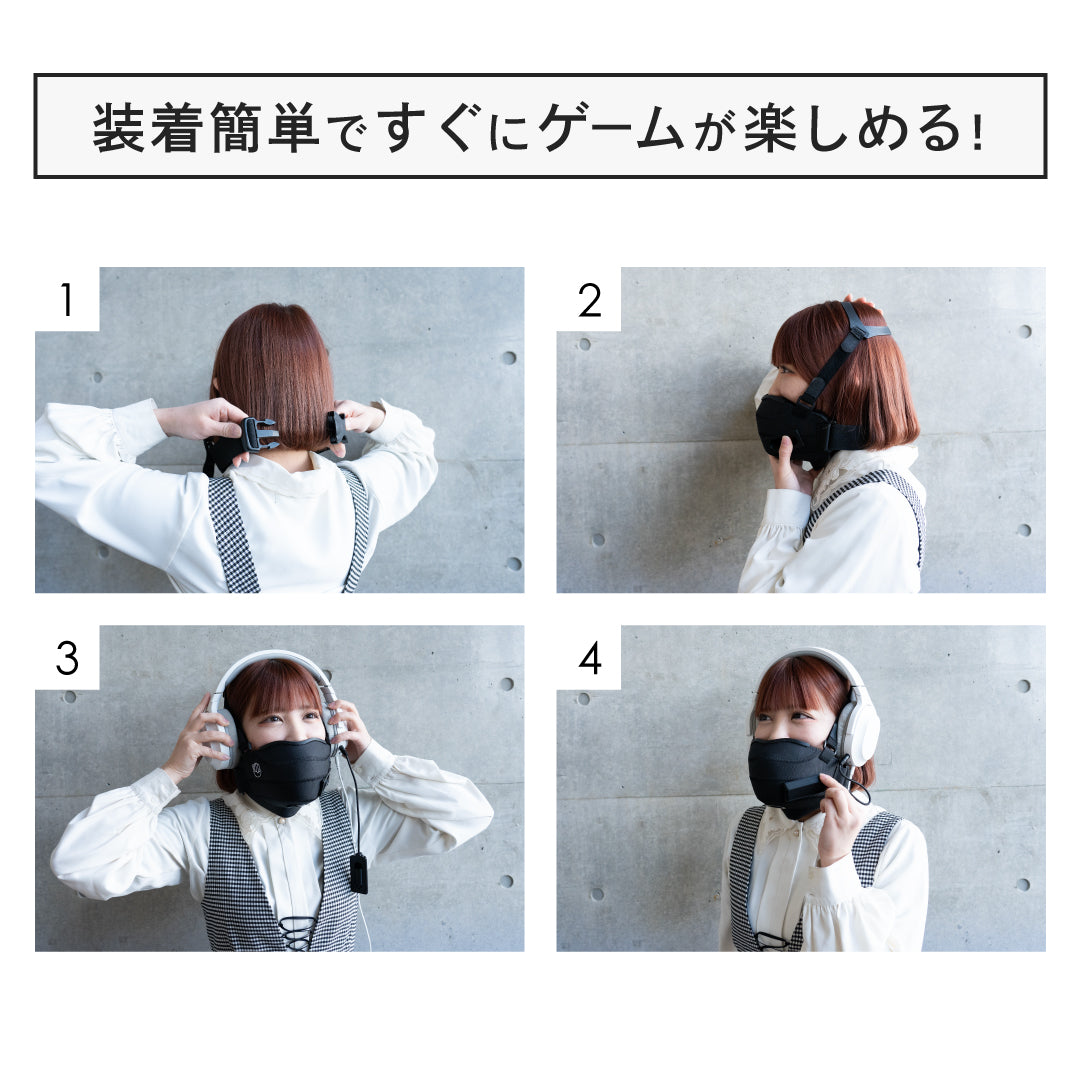 装着簡単ですぐにゲームが楽しめる!

1

2

3

4