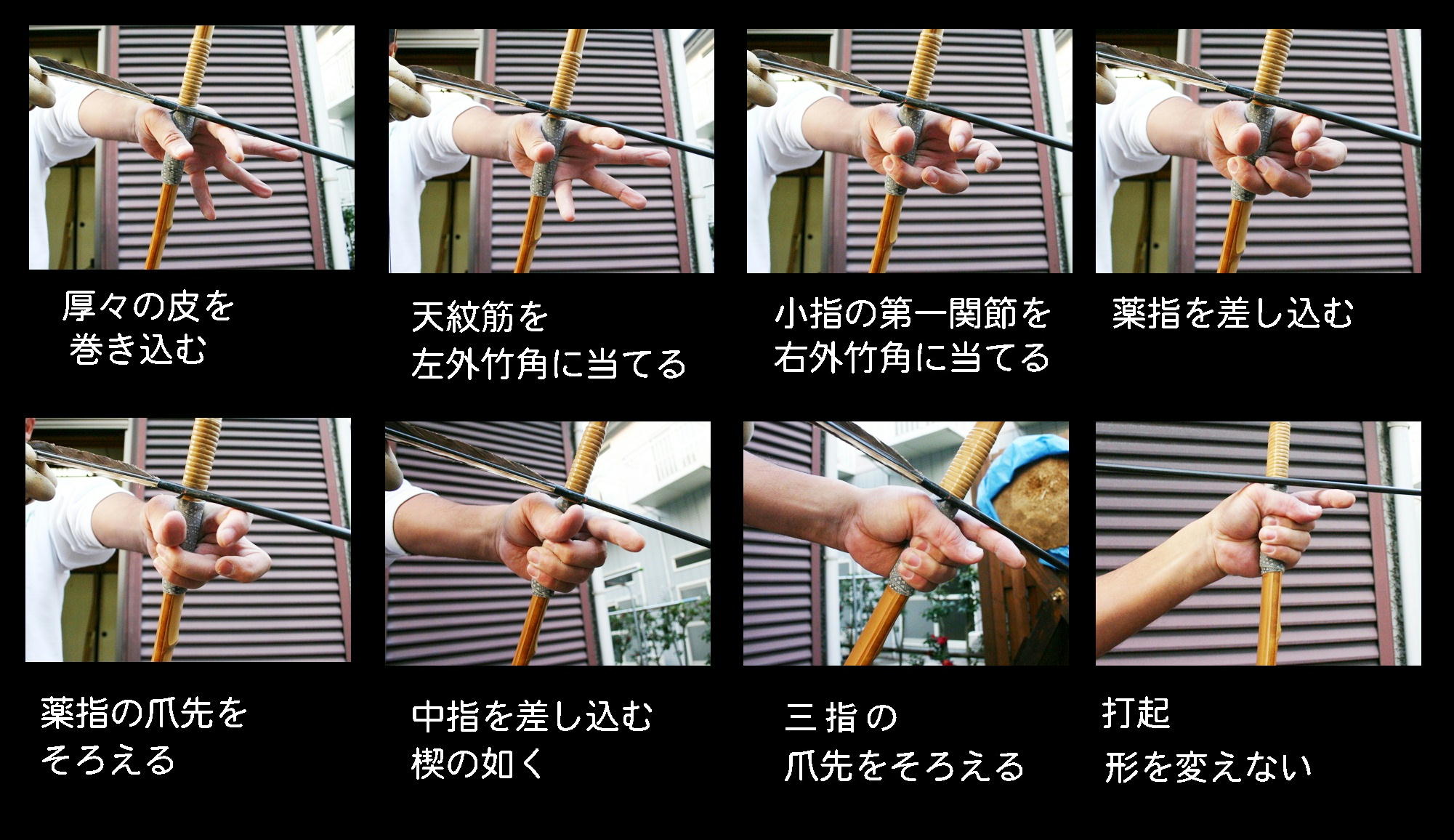 厚々の皮を
巻き込む

天紋筋を
左外竹角に当てる

小指の第一関節を
右外竹角に当てる

薬指を差し込む

薬指の爪先を
そろえる

中指を差し込む
楔の如く

三 指 の
爪先をそろえる

打起
形を変えない