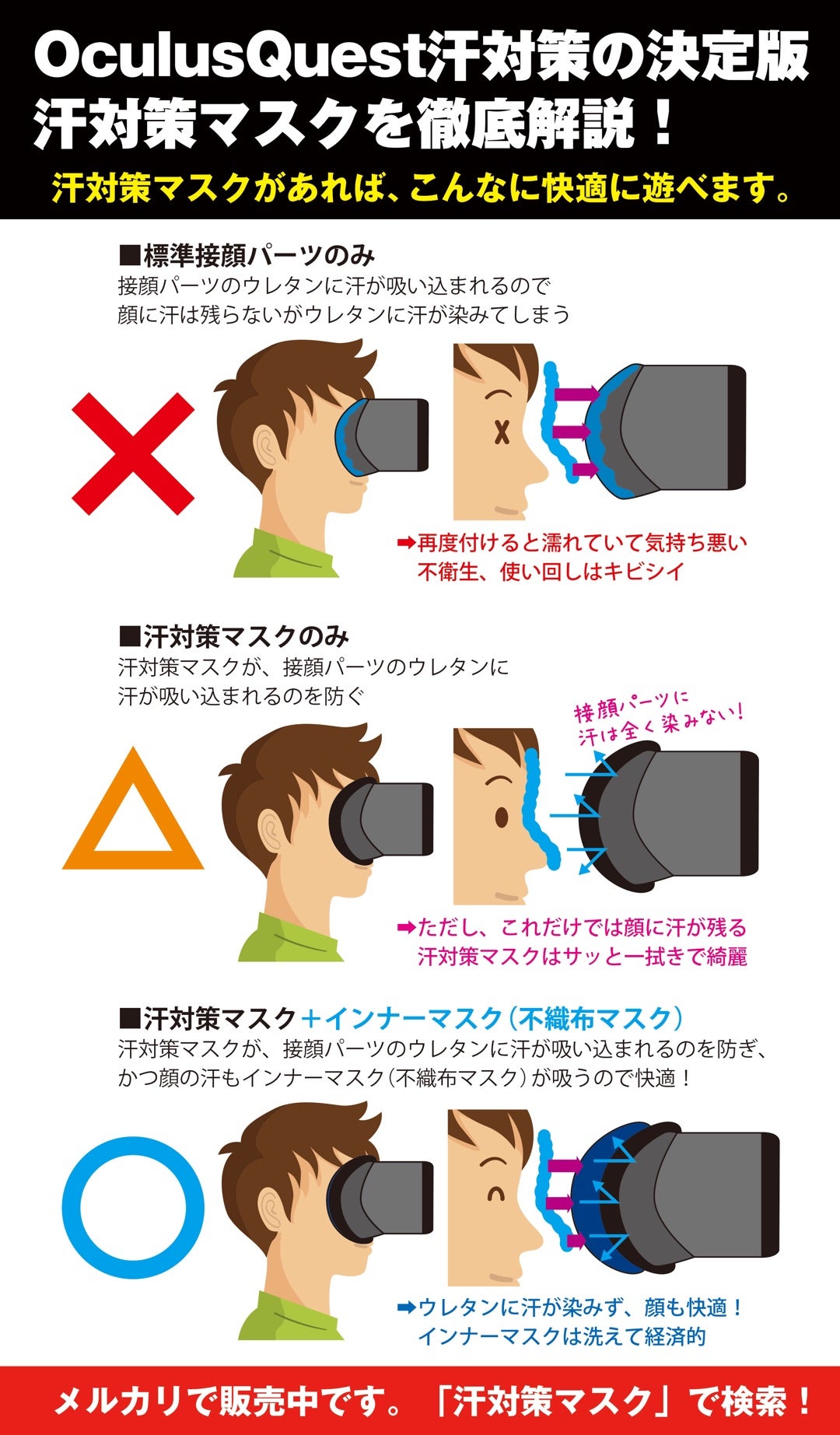 OculusQuest汗対策の決定版
汗対策マスクを徹底解説！

汗対策マスクがあれば、こんなに快適に遊べます。

■標準接顔パーツのみ
接顔パーツのウレタンに汗が吸い込まれるので
顔に汗は残らないがウレタンに汗が染みてしまう

➡再度付けると濡れていて気持ち悪い
不衛生、使い回しはキビシイ

■汗対策マスクのみ
汗対策マスクが、接顔パーツのウレタンに
汗が吸い込まれるのを防ぐ

接顔パーツに
汗は全く染みない！

➡ただし、これだけでは顔に汗が残る
汗対策マスクはサッと一拭きで綺麗

■汗対策マスク＋インナーマスク（不織布マスク）
汗対策マスクが、接顔パーツのウレタンに汗が吸い込まれるのを防ぎ、
かつ顔の汗もインナーマスク（不織布マスク）が吸うので快適！

➡ウレタンに汗が染みず、顔も快適！
インナーマスクは洗えて経済的

メルカリで販売中です。「汗対策マスク」で検索！