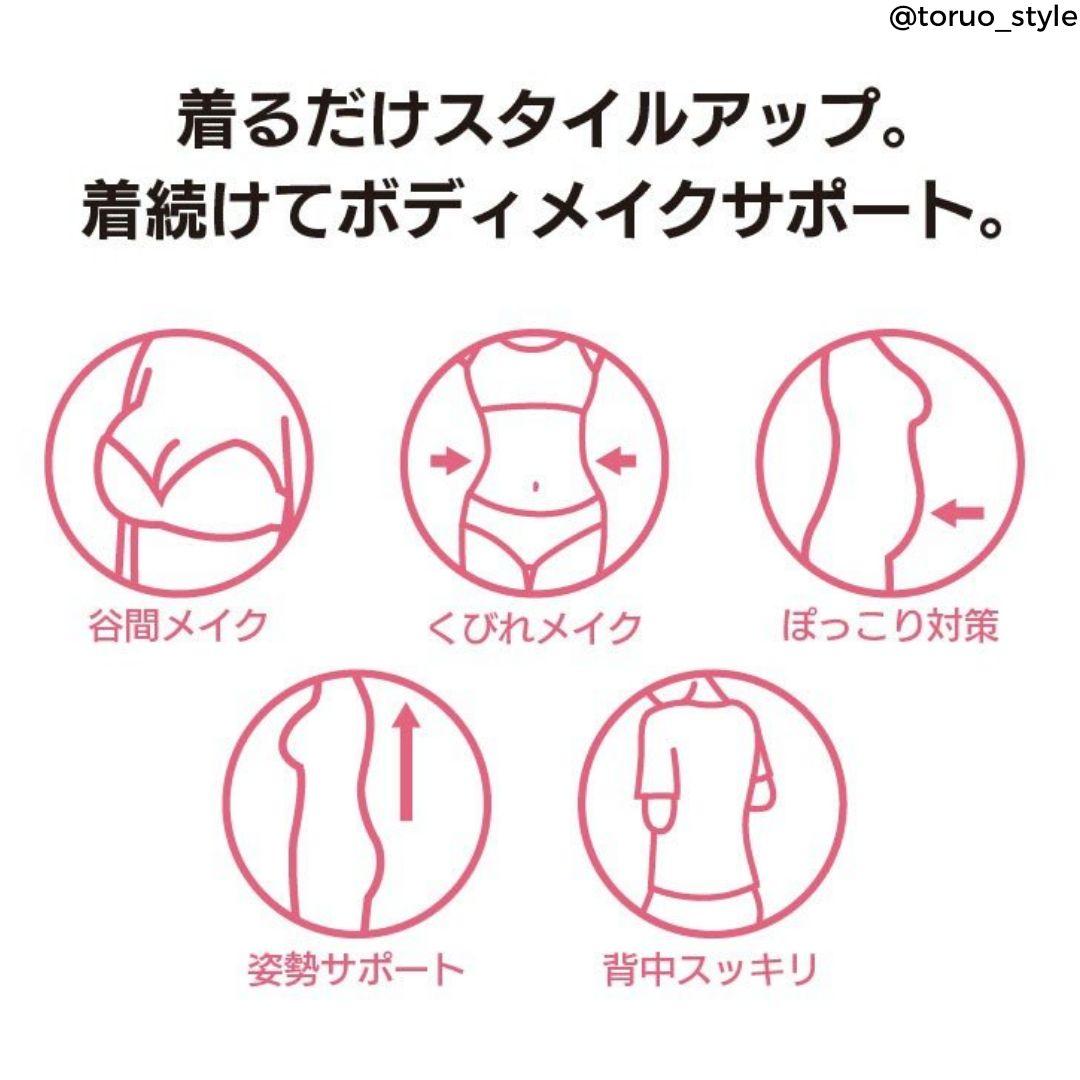 @toruo_style

着るだけスタイルアップ。
着続けてボディメイクサポート。

谷間メイク

くびれメイク

ぽっこり対策

姿勢サポート

背中スッキリ