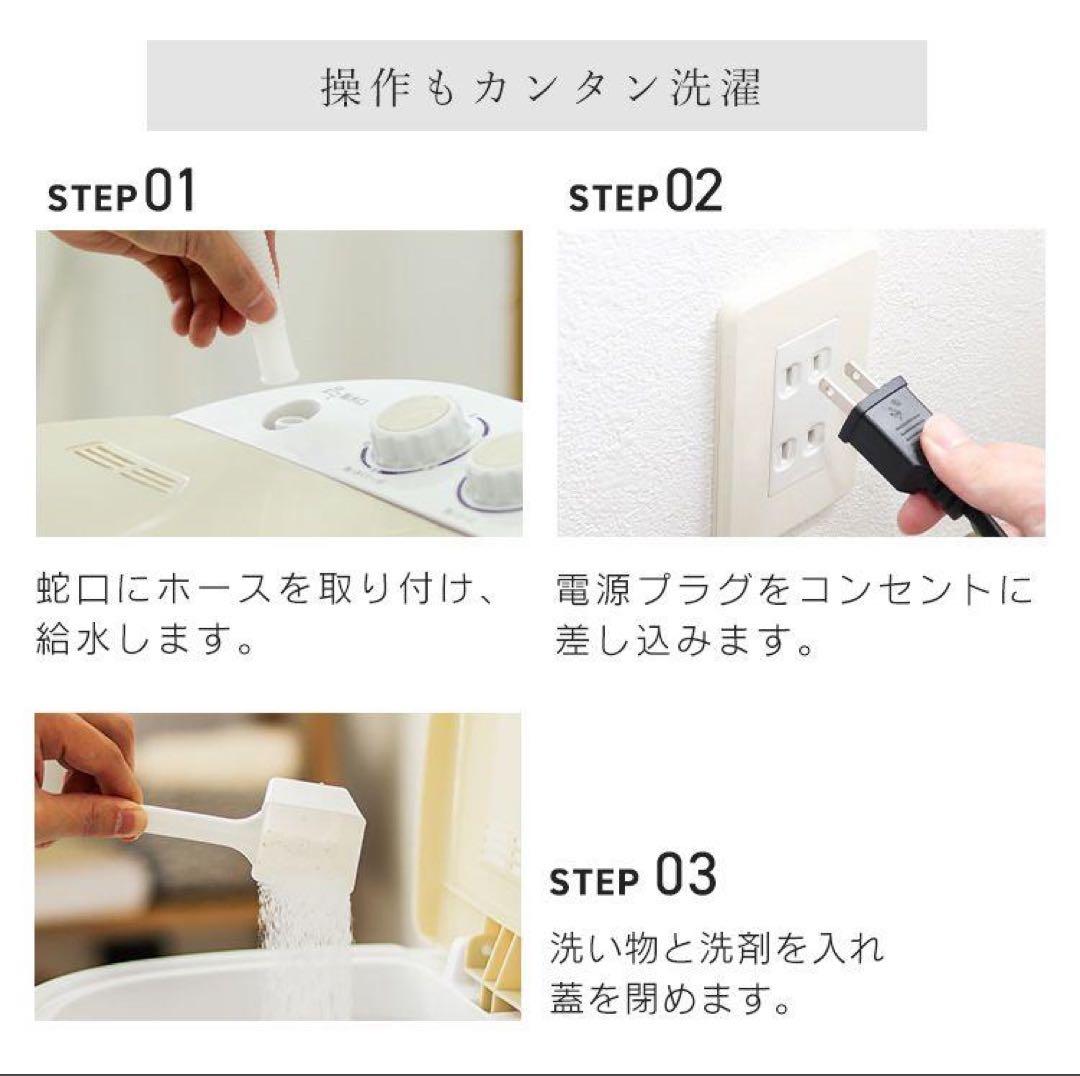 操作もカンタン洗濯

STEP 01

蛇口にホースを取り付け、給水します。

STEP 02

電源プラグをコンセントに差し込みます。

STEP 03

洗い物と洗剤を入れ蓋を閉めます。