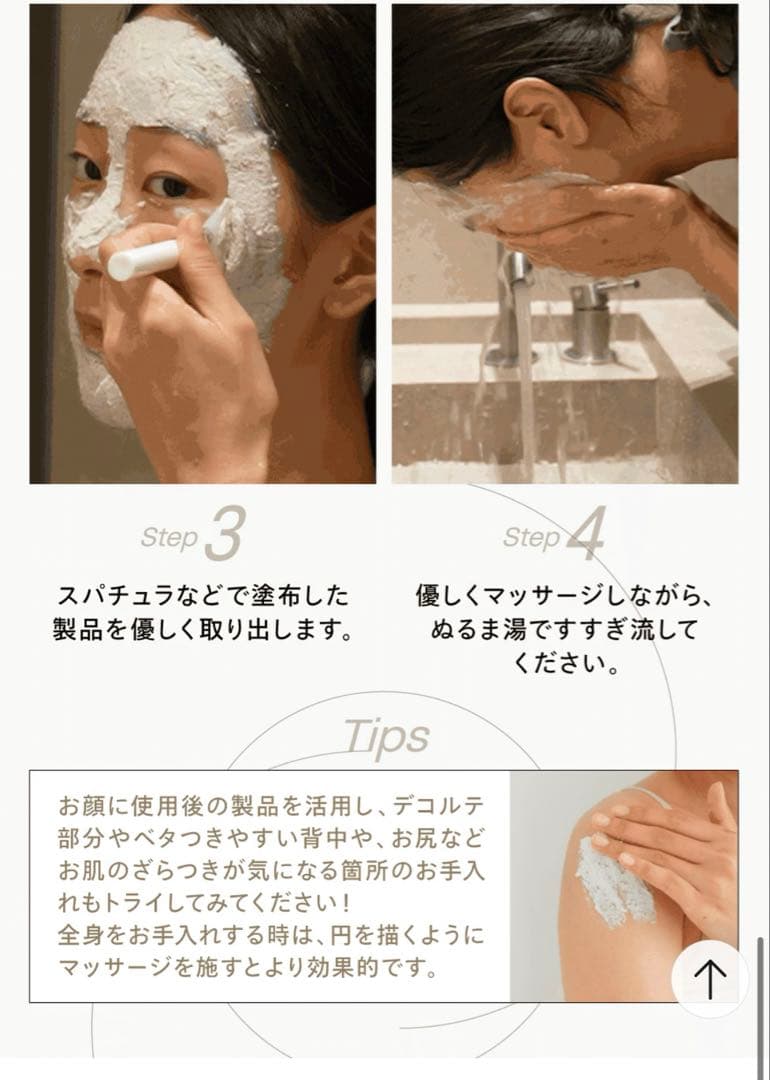 Step 3

スパチュラなどで塗布した製品を優しく取り出します。

Step 4

優しくマッサージしながら、ぬるま湯ですすぎ流してください。

Tips

お顔に使用後の製品を活用し、デコルテ部分やベタつきやすい背中や、お尻などお肌のざらつきが気になる箇所のお手入れもトライしてみてください！
全身をお手入れする時は、円を描くようにマッサージを施すとより効果的です。