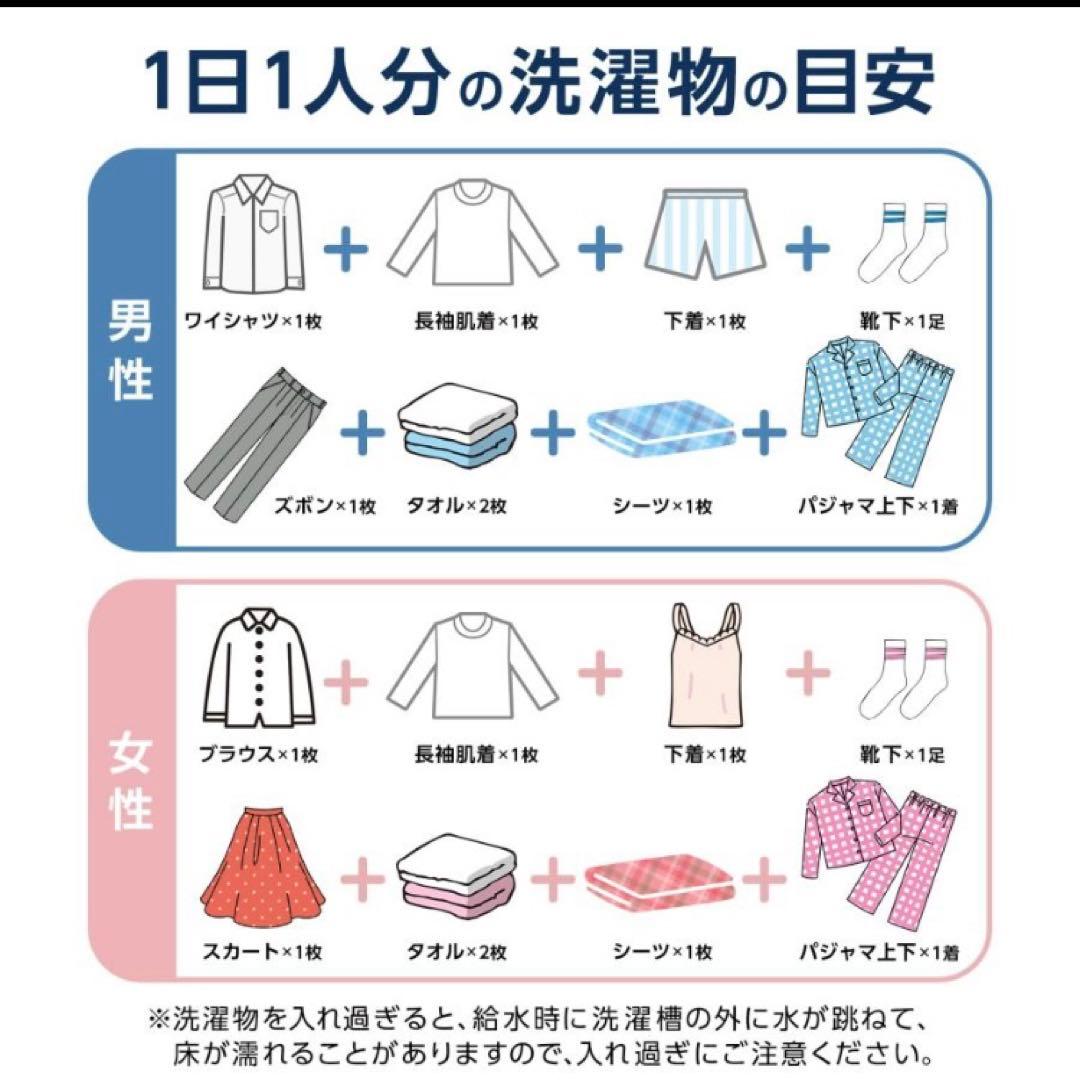 1日1人分の洗濯物の目安

男性

ワイシャツ×1枚 + 長袖肌着×1枚 + 下着×1枚 + 靴下×1足

ズボン×1枚 + タオル×2枚 + シーツ×1枚 + パジャマ上下×1着

女性

ブラウス×1枚 + 長袖肌着×1枚 + 下着×1枚 + 靴下×1足

スカート×1枚 + タオル×2枚 + シーツ×1枚 + パジャマ上下×1着

※洗濯物を入れ過ぎると、給水時に洗濯槽の外に水が跳ねて、床が濡れることがありますので、入れ過ぎにご注意ください。