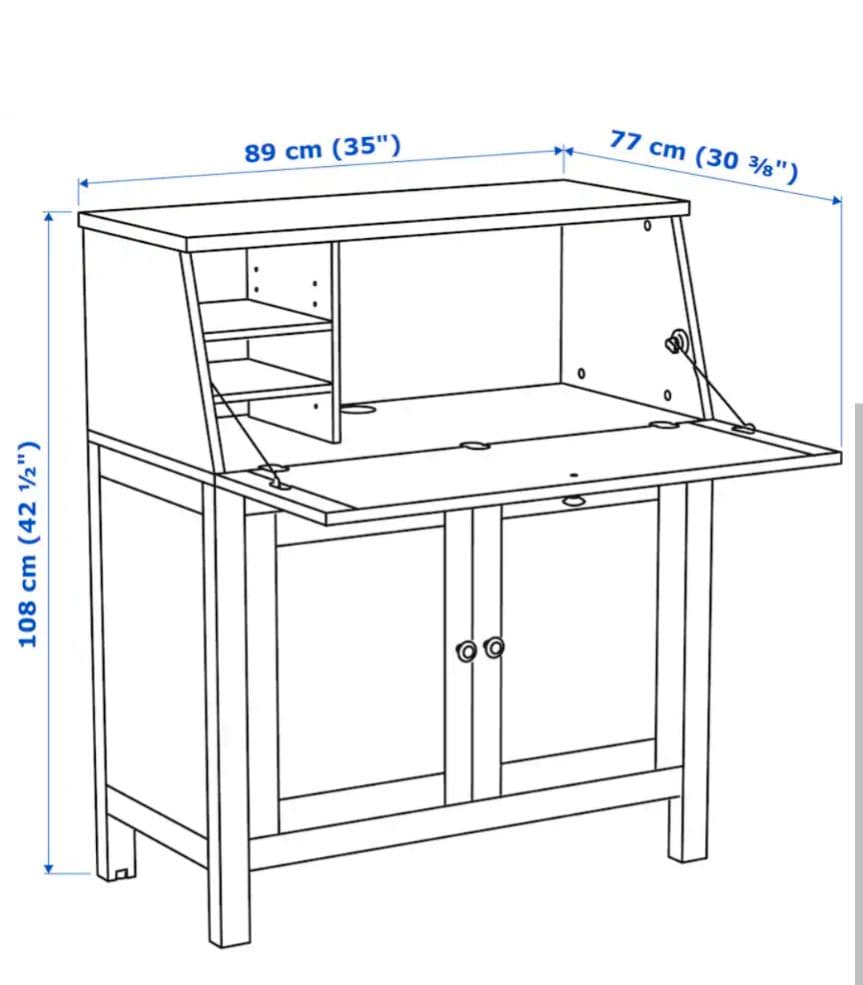 89 cm (35")

77 cm (30 ⅜")

108 cm (42 ½")