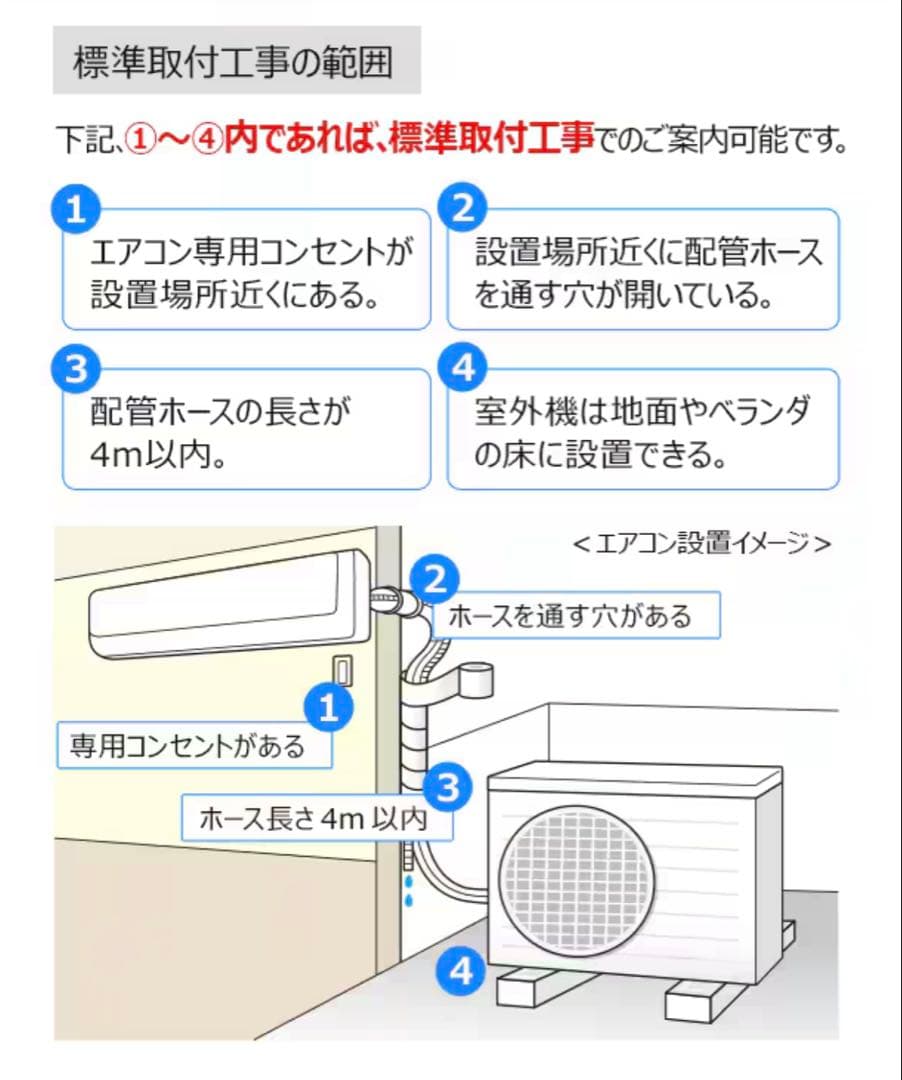 標準取付工事の範囲

下記、①～④内であれば、標準取付工事でのご案内可能です。

1
エアコン専用コンセントが設置場所近くにある。

2
設置場所近くに配管ホースを通す穴が開いている。

3
配管ホースの長さが4m以内。

4
室外機は地面やベランダの床に設置できる。

＜エアコン設置イメージ＞

2
ホースを通す穴がある

1
専用コンセントがある

3
ホース長さ 4m 以内

4