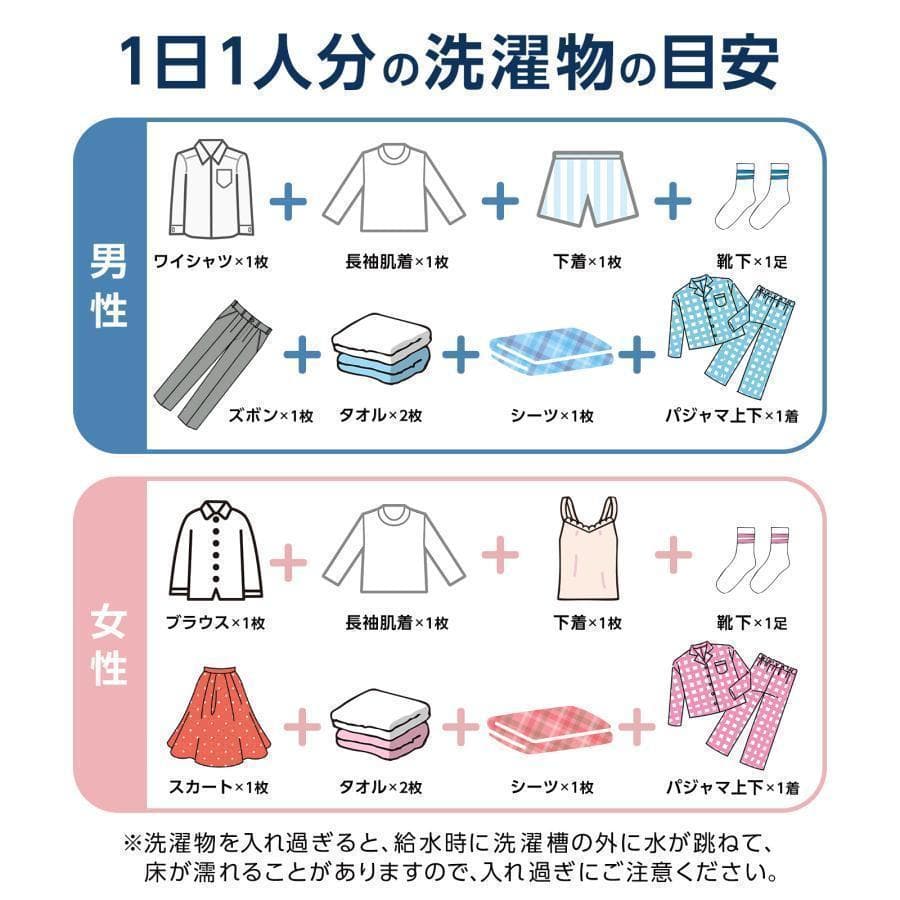 1日1人分の洗濯物の目安

男性

ワイシャツ×1枚 + 長袖肌着×1枚 + 下着×1枚 + 靴下×1足

ズボン×1枚 + タオル×2枚 + シーツ×1枚 + パジャマ上下×1着

女性

ブラウス×1枚 + 長袖肌着×1枚 + 下着×1枚 + 靴下×1足

スカート×1枚 + タオル×2枚 + シーツ×1枚 + パジャマ上下×1着

※洗濯物を入れ過ぎると、給水時に洗濯槽の外に水が跳ねて、床が濡れることがありますので、入れ過ぎにご注意ください。