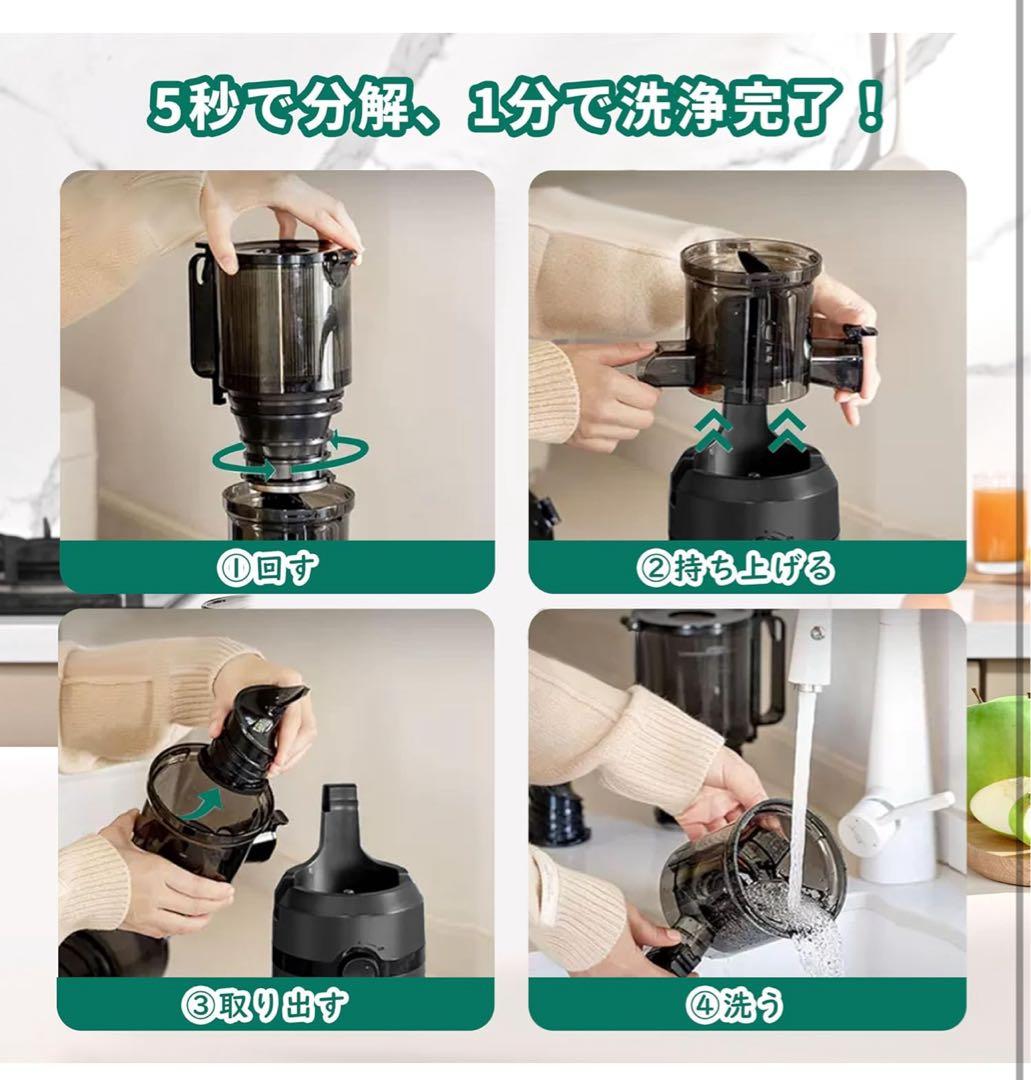 5秒で分解、1分で洗浄完了！

①回す

②持ち上げる

③取り出す

④洗う