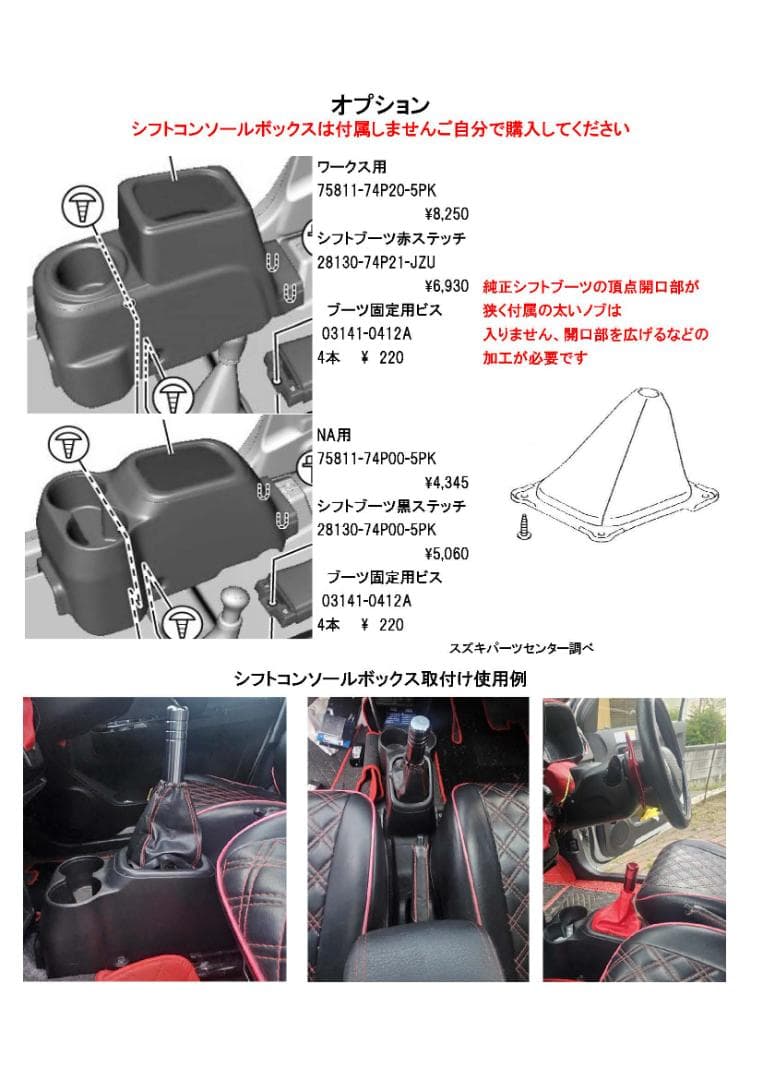 オプション
シフトコンソールボックスは付属しませんご自分で購入してください

ワークス用
75811-74P20-5PK
¥8,250
シフトブーツ赤ステッチ
28130-74P21-JZU
¥6,930
ブーツ固定用ビス
03141-0412A
4本　¥ 220

純正シフトブーツの頂点開口部が狭く付属の太いノブは入りません、開口部を広げるなどの加工が必要です

NA用
75811-74P00-5PK
¥4,345
シフトブーツ黒ステッチ
28130-74P00-5PK
¥5,060
ブーツ固定用ビス
03141-0412A
4本　¥ 220

スズキパーツセンター調べ

シフトコンソールボックス取付け使用例