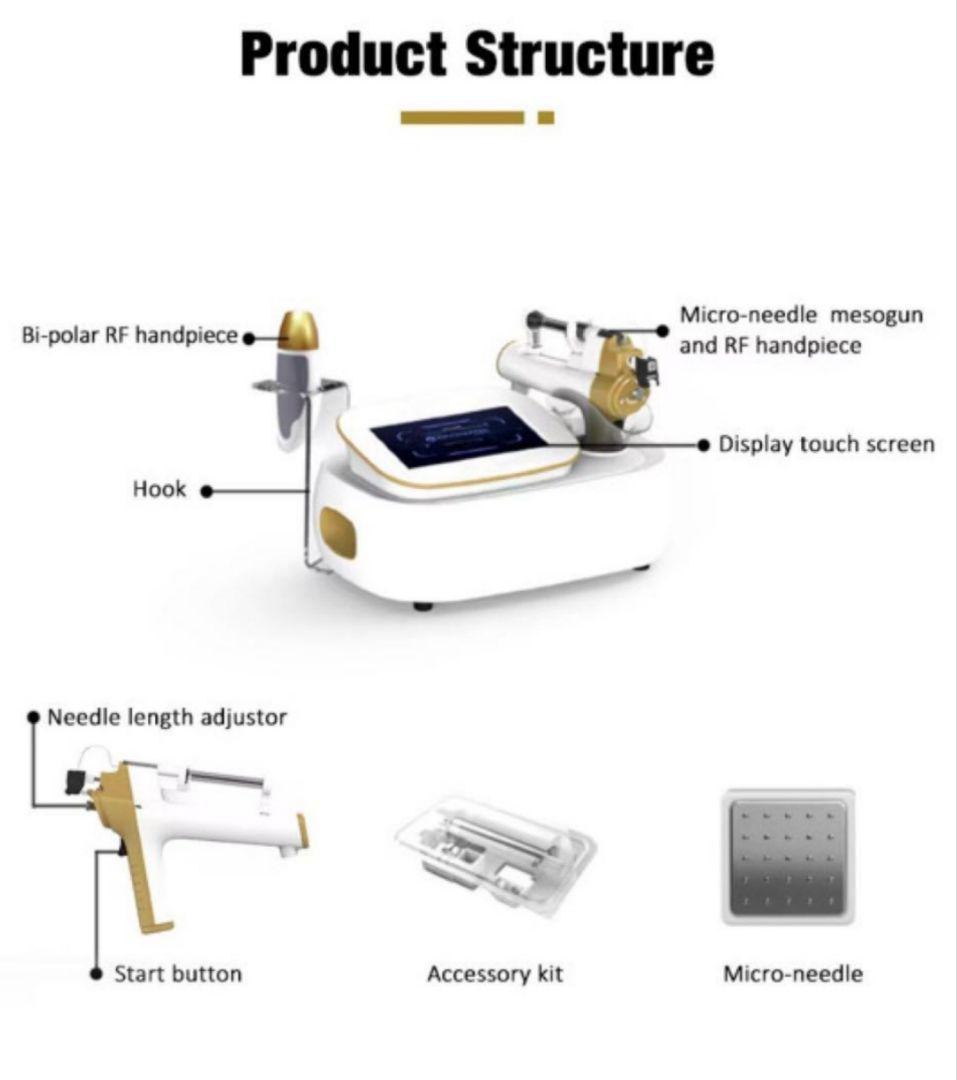 Product Structure

Bi-polar RF handpiece

Micro-needle mesogun and RF handpiece

Display touch screen

Hook

Needle length adjustor

Start button

Accessory kit

Micro-needle