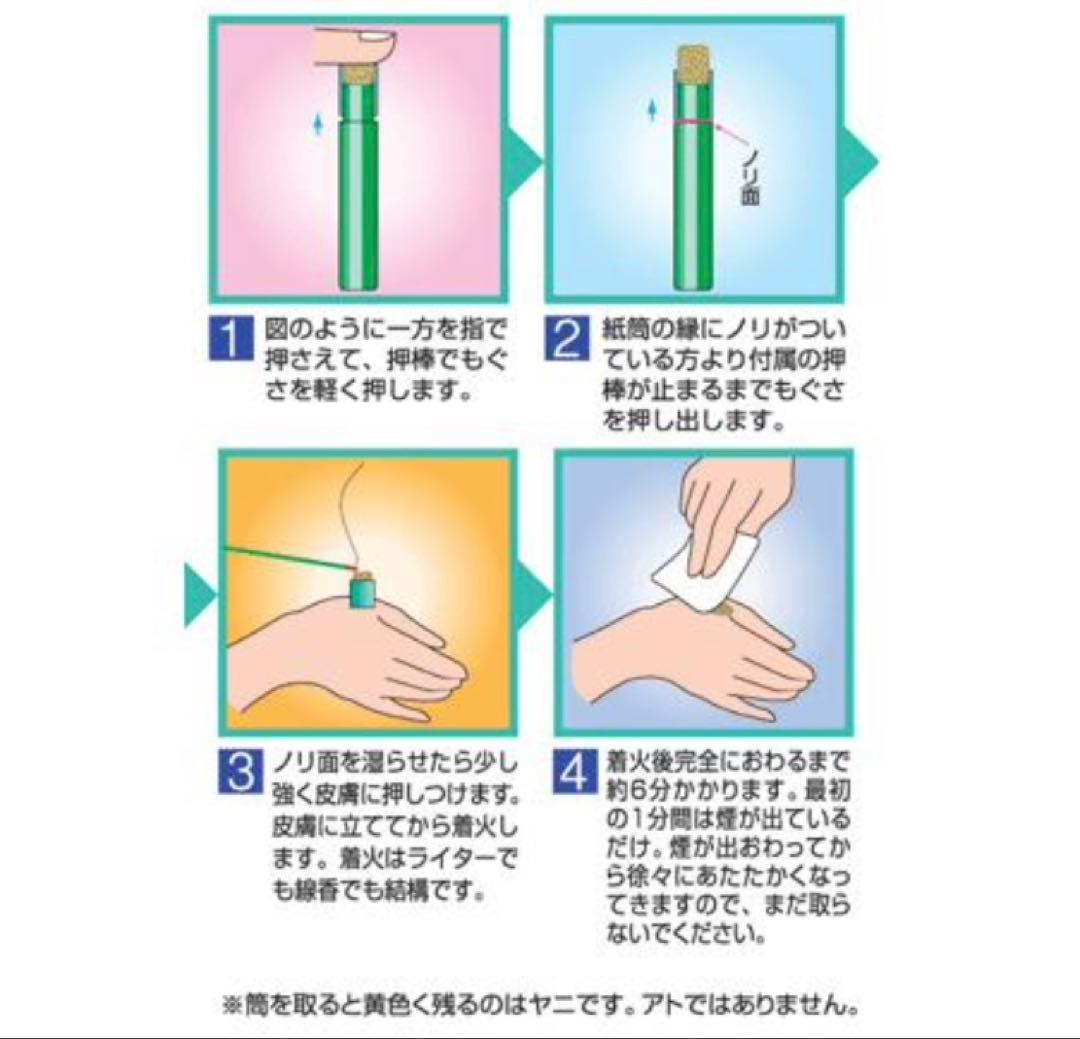 ノリ面

1 図のように一方を指で押さえて、押棒でもぐさを軽く押します。

2 紙筒の縁にノリがついている方より付属の押棒が止まるまでもぐさを押し出します。

3 ノリ面を湿らせたら少し強く皮膚に押しつけます。皮膚に立ててから着火します。着火はライターでも線香でも結構です。

4 着火後完全におわるまで約6分かかります。最初の1分間は煙が出ているだけ。煙が出おわってから徐々にあたたかくなってきますので、まだ取らないでください。

※筒を取ると黄色く残るのはヤニです。アトではありません。