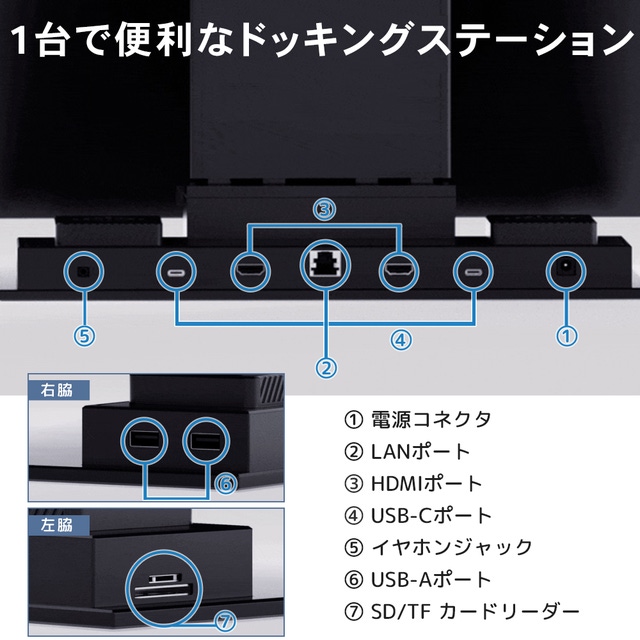 1台で便利なドッキングステーション

③

⑤

④

①

②

右脇

⑥

左脇

⑦

① 電源コネクタ
② LANポート
③ HDMIポート
④ USB-Cポート
⑤ イヤホンジャック
⑥ USB-Aポート
⑦ SD/TF カードリーダー