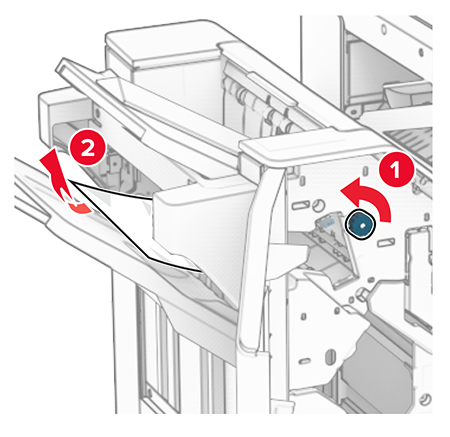 2
1