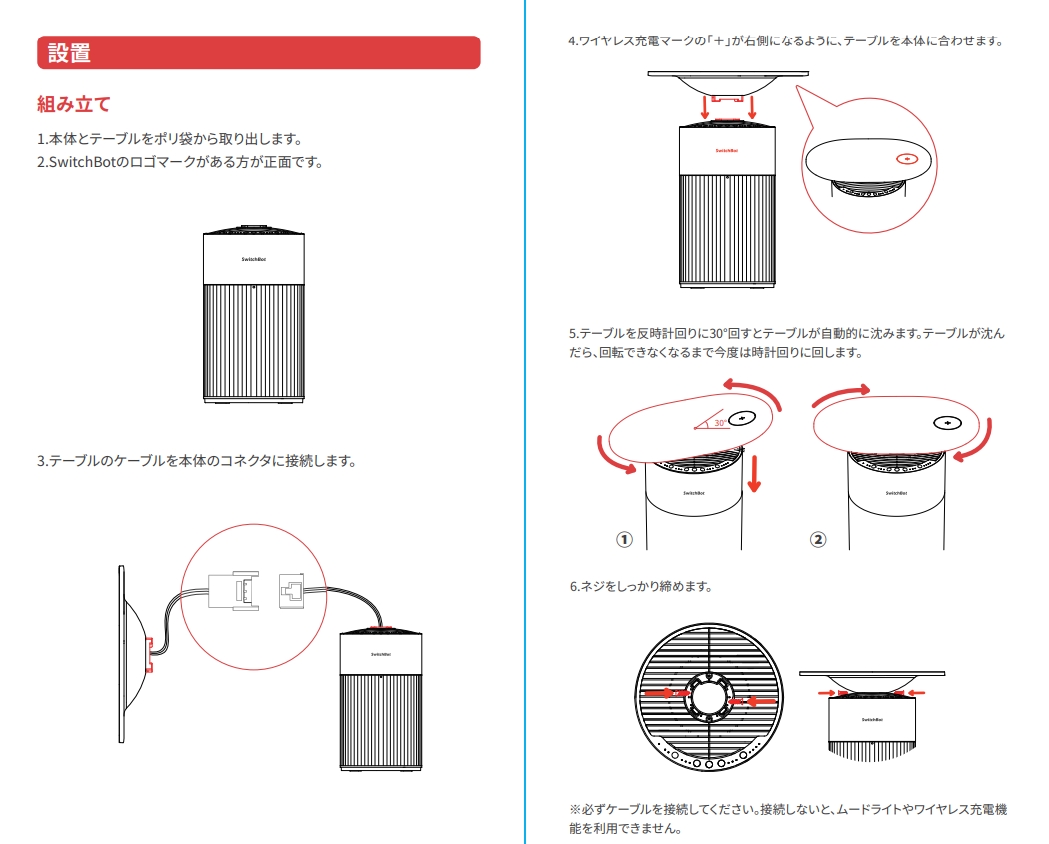 設置

組み立て

1.本体とテーブルをポリ袋から取り出します。
2.SwitchBotのロゴマークがある方が正面です。

SwitchBot

3.テーブルのケーブルを本体のコネクタに接続します。

SwitchBot

4.ワイヤレス充電マークの「＋」が右側になるように、テーブルを本体に合わせます。

SwitchBot

5.テーブルを反時計回りに30°回すとテーブルが自動的に沈みます。テーブルが沈んだら、回転できなくなるまで今度は時計回りに回します。

30°

SwitchBot

SwitchBot

①

②

6.ネジをしっかり締めます。

SwitchBot

※必ずケーブルを接続してください。接続しないと、ムードライトやワイヤレス充電機能を利用できません。