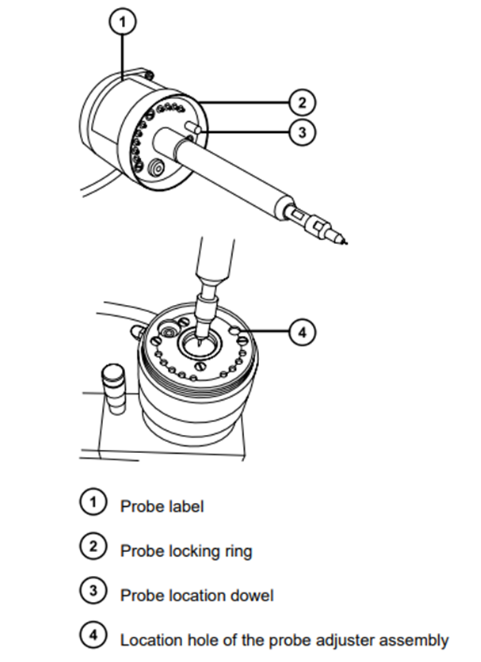 1
2
3
4

1 Probe label

2 Probe locking ring

3 Probe location dowel

4 Location hole of the probe adjuster assembly